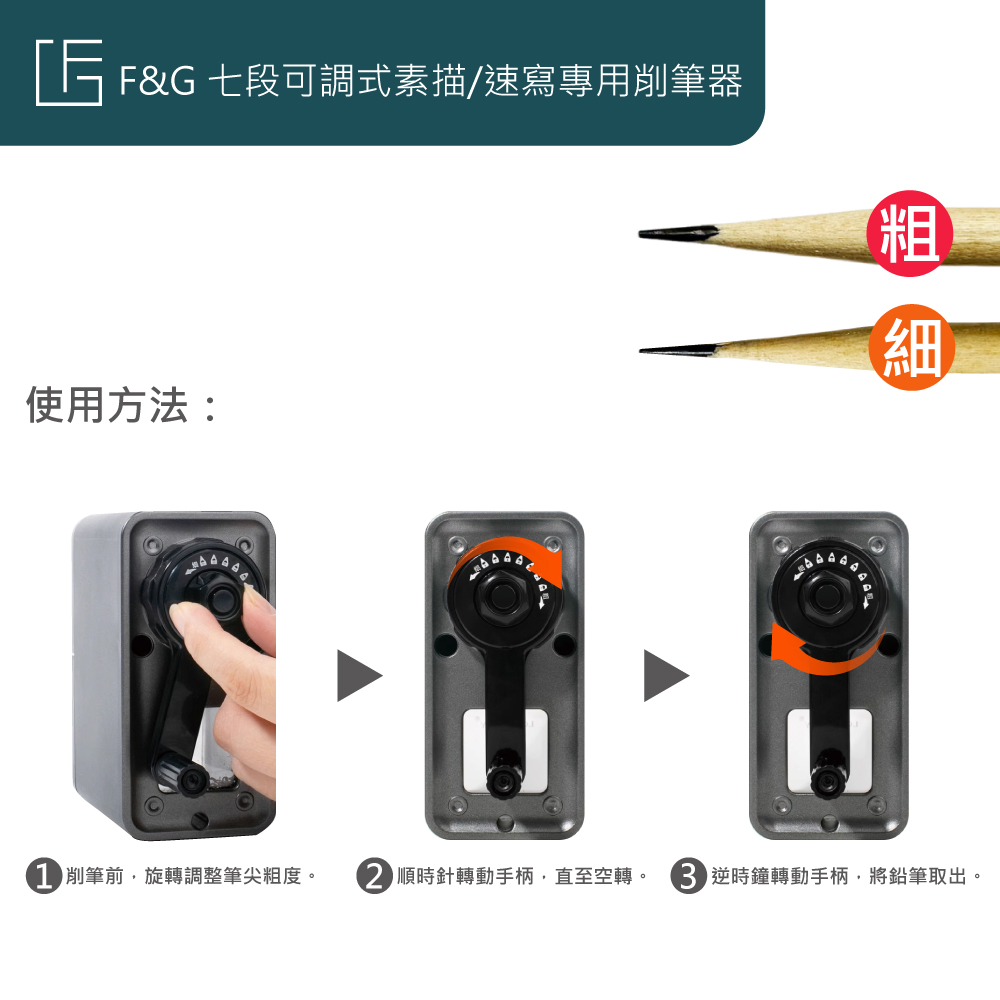 F&G 七段可調式素描/速寫專用削筆器

粗

細

使用方法：

1 削筆前，旋轉調整筆尖粗度。

2 順時針轉動手柄，直至空轉。

3 逆時鐘轉動手柄，將鉛筆取出。