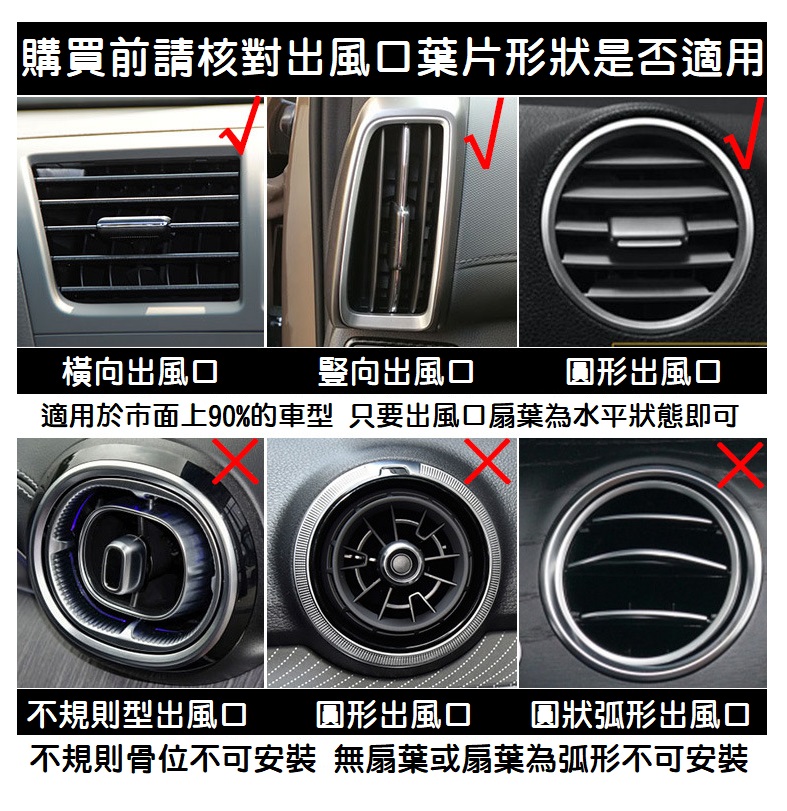 購買前請核對出風口葉片形狀是否適用

√ √ √

橫向出風口 豎向出風口 圓形出風口

適用於市面上90%的車型 只要出風口扇葉為水平狀態即可

× × ×

不規則型出風口 圓形出風口 圓狀弧形出風口

不規則骨位不可安裝 無扇葉或扇葉為弧形不可安裝