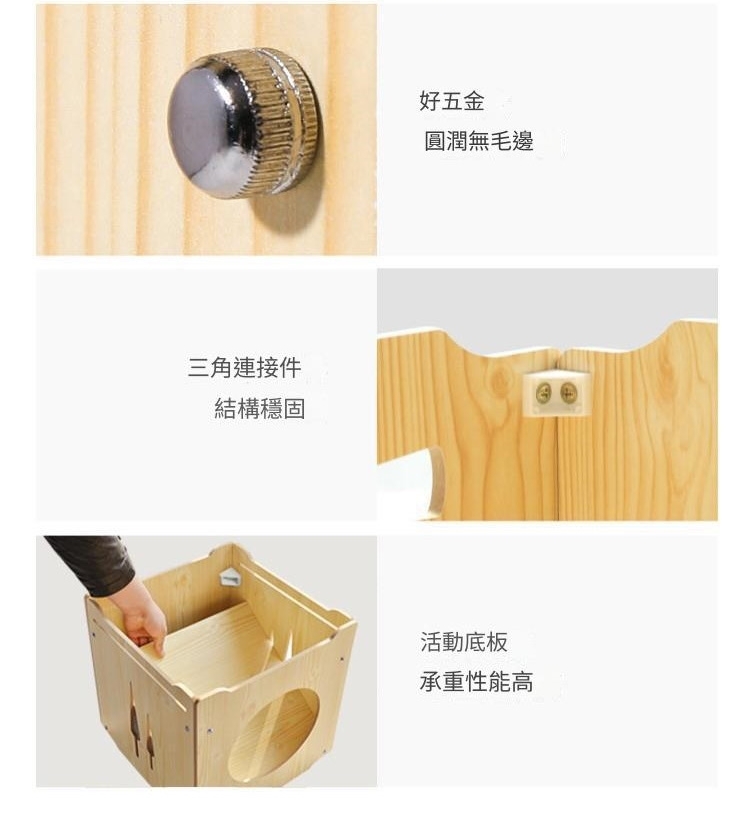 好五金
圓潤無毛邊

三角連接件
結構穩固

活動底板
承重性能高