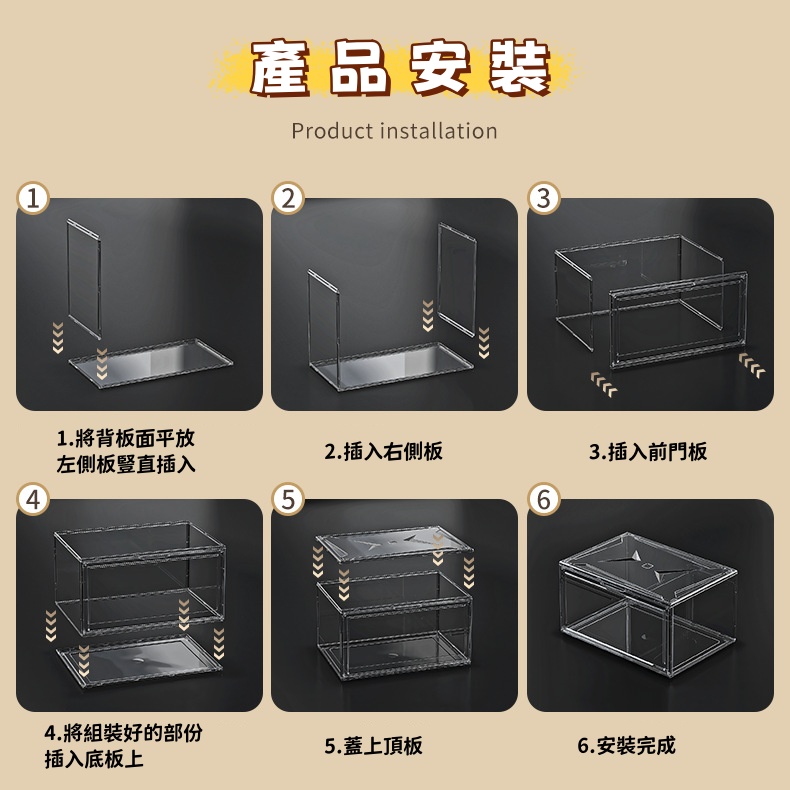 產品安裝

Product installation

1

2

3

1.將背板面平放
左側板豎直插入

2.插入右側板

3.插入前門板

4

5

6

4.將組裝好的部份
插入底板上

5.蓋上頂板

6.安裝完成