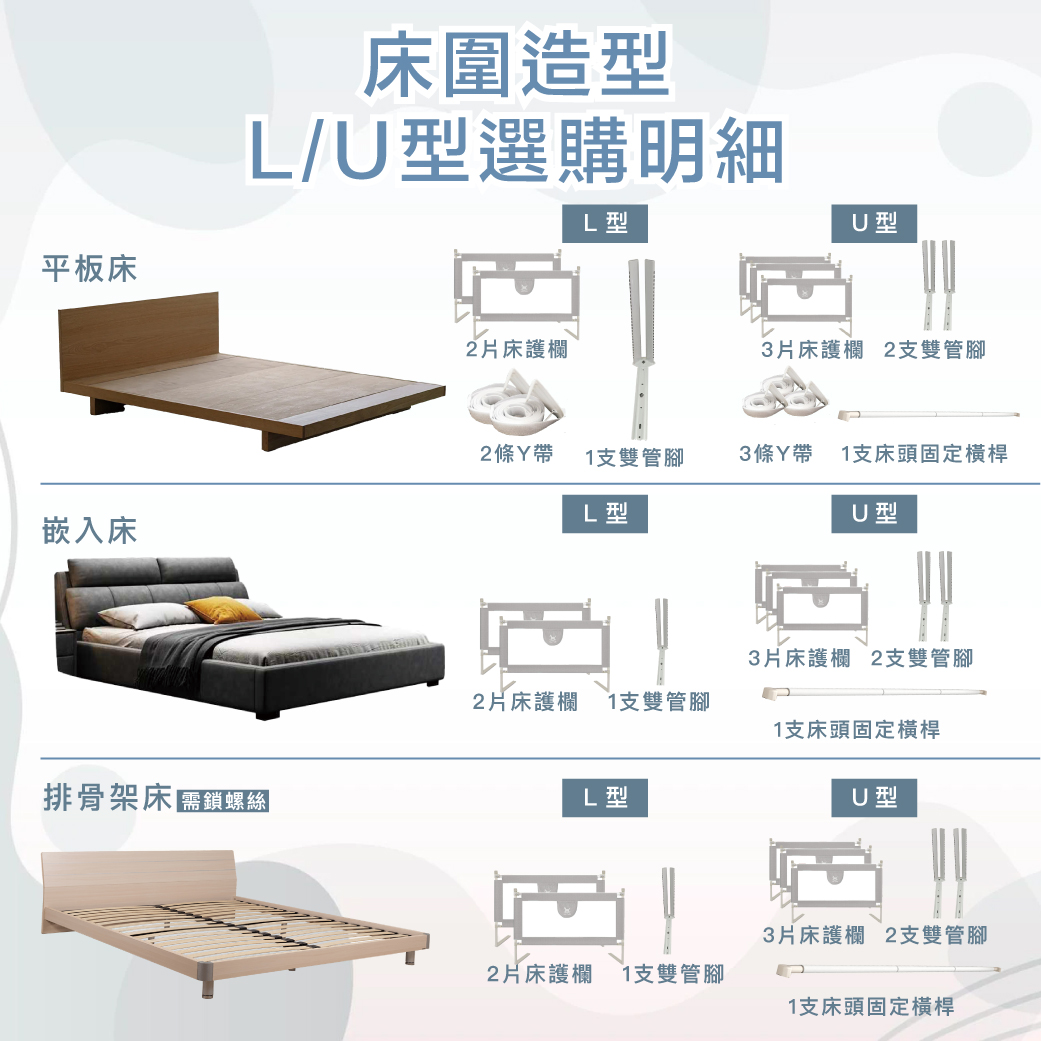 床圍造型
L/U型選購明細

平板床

L 型

2片床護欄

2條Y帶 1支雙管腳

U 型

3片床護欄 2支雙管腳

3條Y帶 1支床頭固定橫桿

嵌入床

L 型

2片床護欄 1支雙管腳

U 型

3片床護欄 2支雙管腳

1支床頭固定橫桿

排骨架床 需鎖螺絲

L 型

2片床護欄 1支雙管腳

U 型

3片床護欄 2支雙管腳

1支床頭固定橫桿