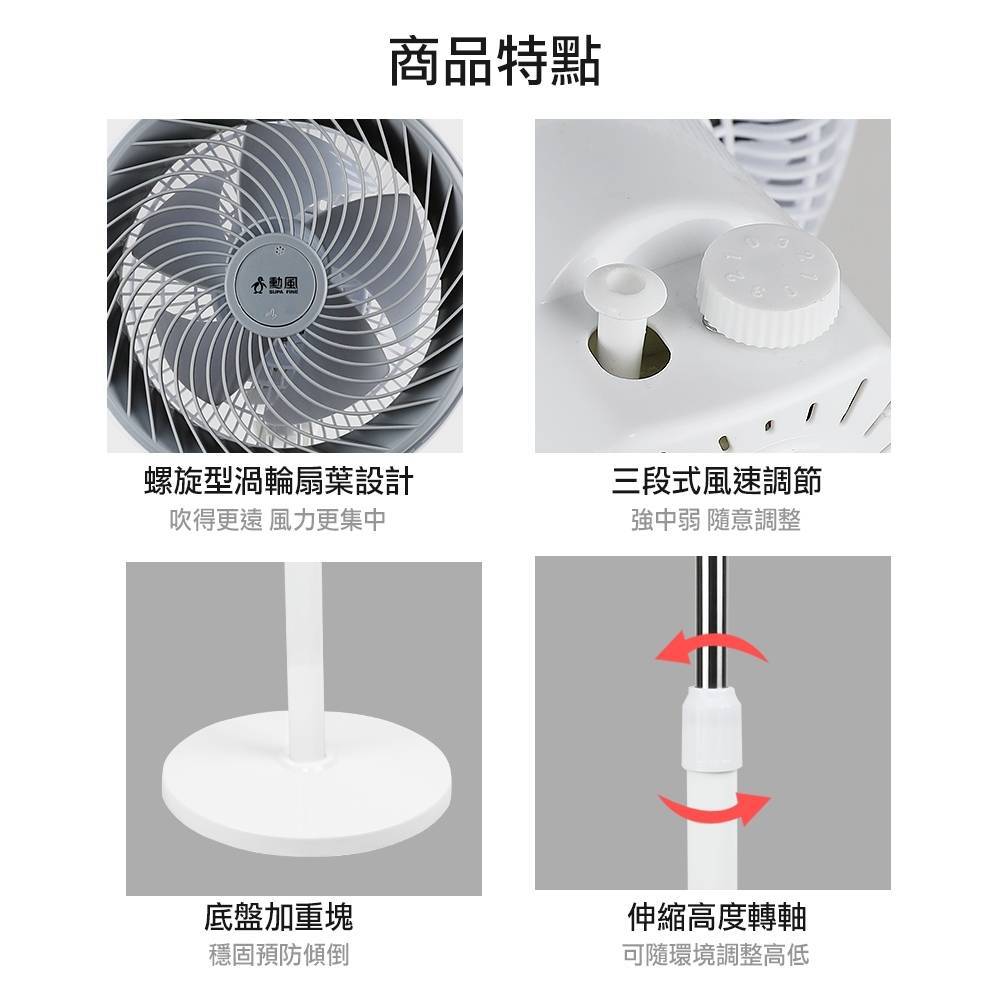 商品特點

勳風
SUPA FINE

螺旋型渦輪扇葉設計
吹得更遠 風力更集中

三段式風速調節
強中弱 隨意調整

底盤加重塊
穩固預防傾倒

伸縮高度轉軸
可隨環境調整高低