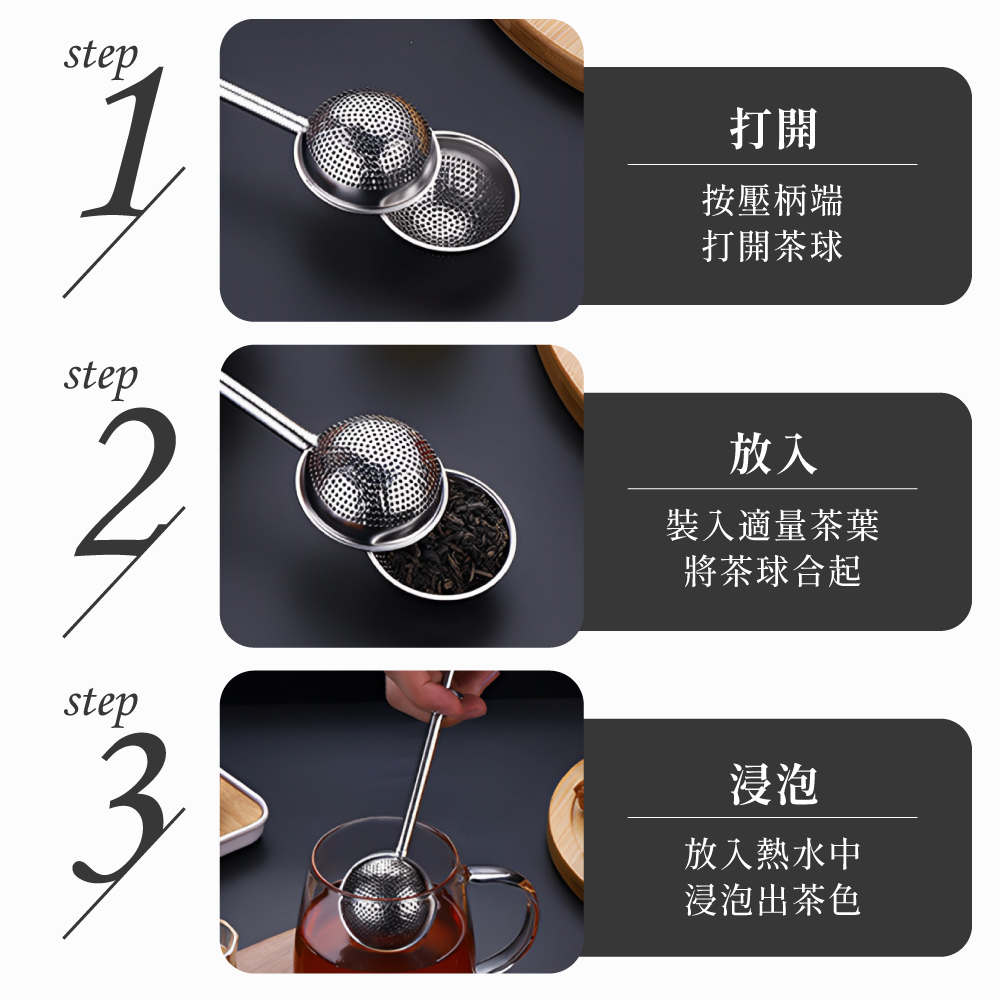 step
1

打開

按壓柄端
打開茶球

step
2

放入

裝入適量茶葉
將茶球合起

step
3

浸泡

放入熱水中
浸泡出茶色