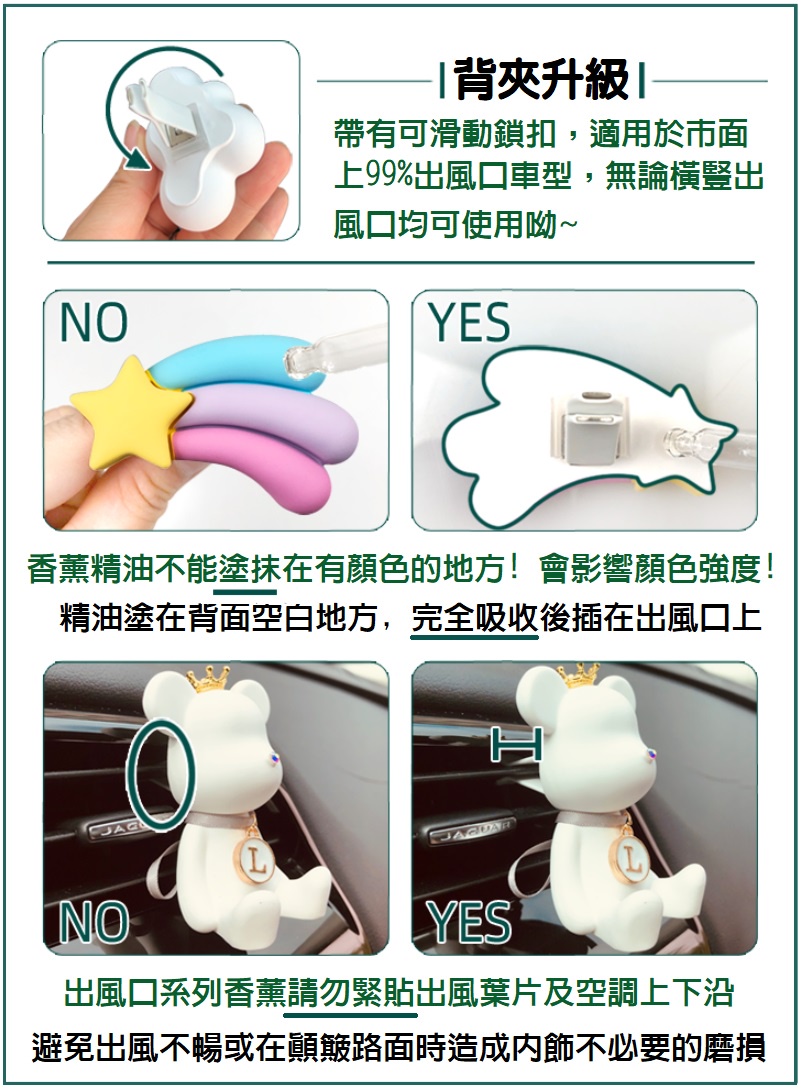 背夾升級

帶有可滑動鎖扣，適用於市面上99%出風口車型，無論橫豎出風口均可使用呦~

NO

YES

香薰精油不能塗抹在有顏色的地方！會影響顏色強度！
精油塗在背面空白地方，完全吸收後插在出風口上

JAG

L

NO

JAGUAR

L

YES

出風口系列香薰請勿緊貼出風葉片及空調上下沿
避免出風不暢或在顛簸路面時造成內飾不必要的磨損