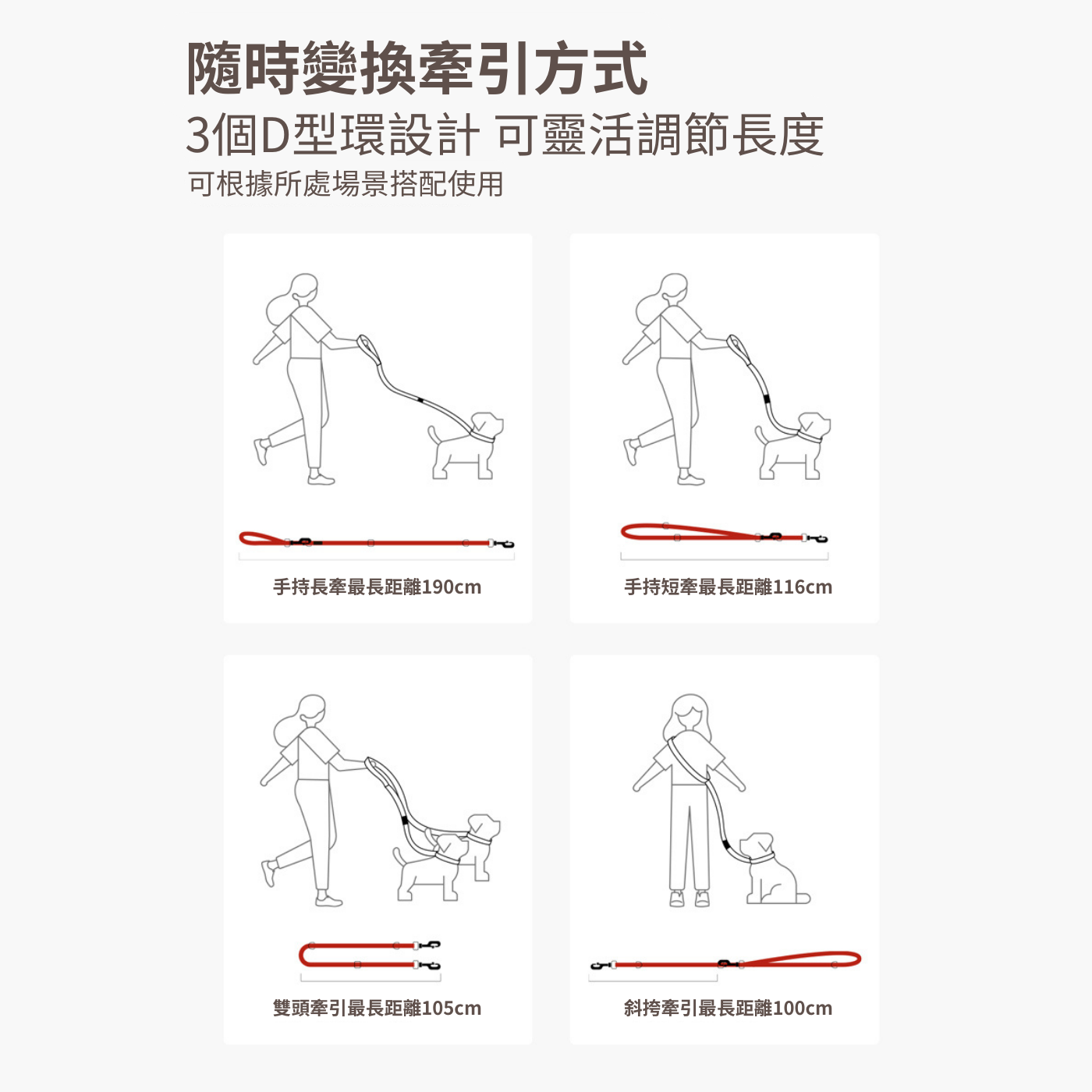 隨時變換牽引方式
3個D型環設計 可靈活調節長度
可根據所處場景搭配使用

手持長牽最長距離190cm

手持短牽最長距離116cm

雙頭牽引最長距離105cm

斜挎牽引最長距離100cm