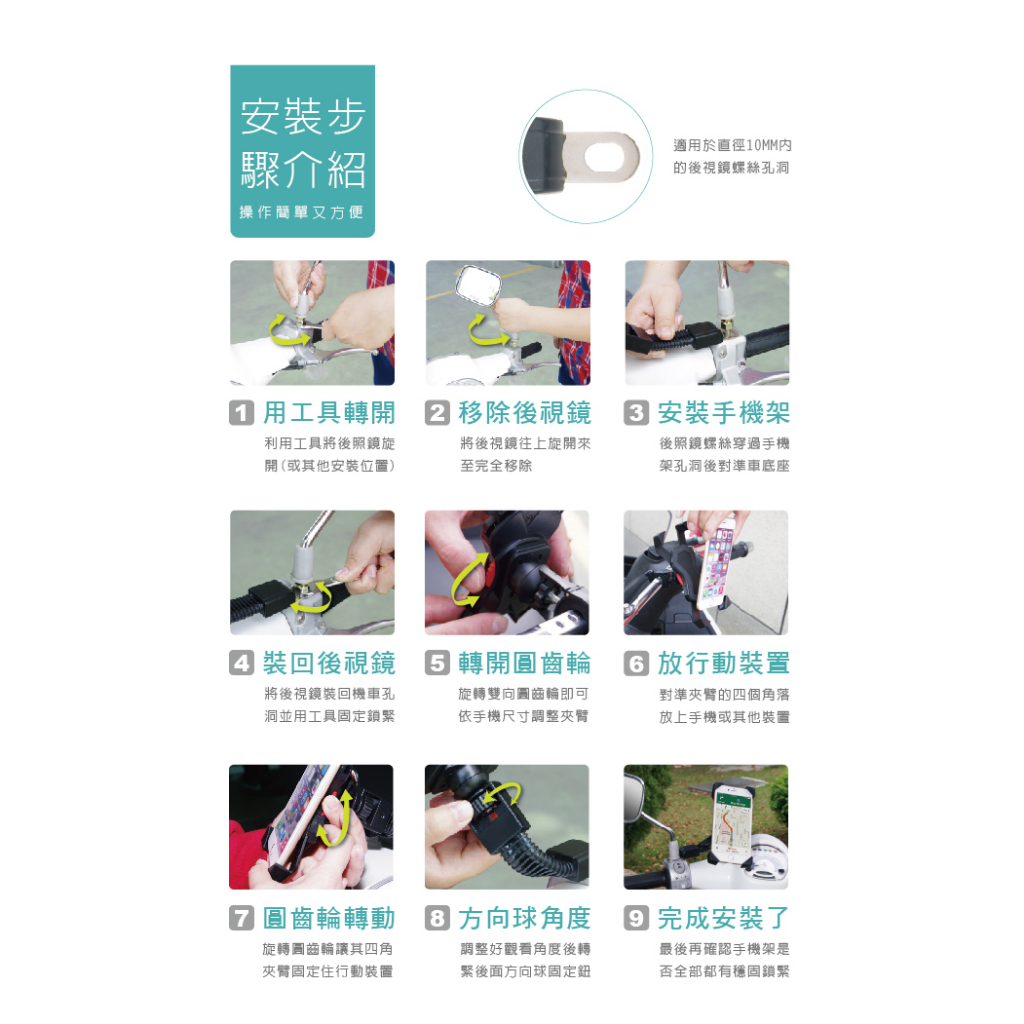 安裝步驟介紹
操作簡單又方便

適用於直徑10MM內的後視鏡螺絲孔洞

1 用工具轉開
利用工具將後照鏡旋開(或其他安裝位置)

2 移除後視鏡
將後視鏡往上旋開來至完全移除

3 安裝手機架
後照鏡螺絲穿過手機架孔洞後對準車底座

4 裝回後視鏡
將後視鏡裝回機車孔洞並用工具固定鎖緊

5 轉開圓齒輪
旋轉雙向圓齒輪即可依手機尺寸調整夾臂

6 放行動裝置
對準夾臂的四個角落放上手機或其他裝置

7 圓齒輪轉動
旋轉圓齒輪讓其四角夾臂固定住行動裝置

8 方向球角度
調整好觀看角度後轉緊後面方向球固定鈕

9 完成安裝了
最後再確認手機架是否全部都有穩固鎖緊