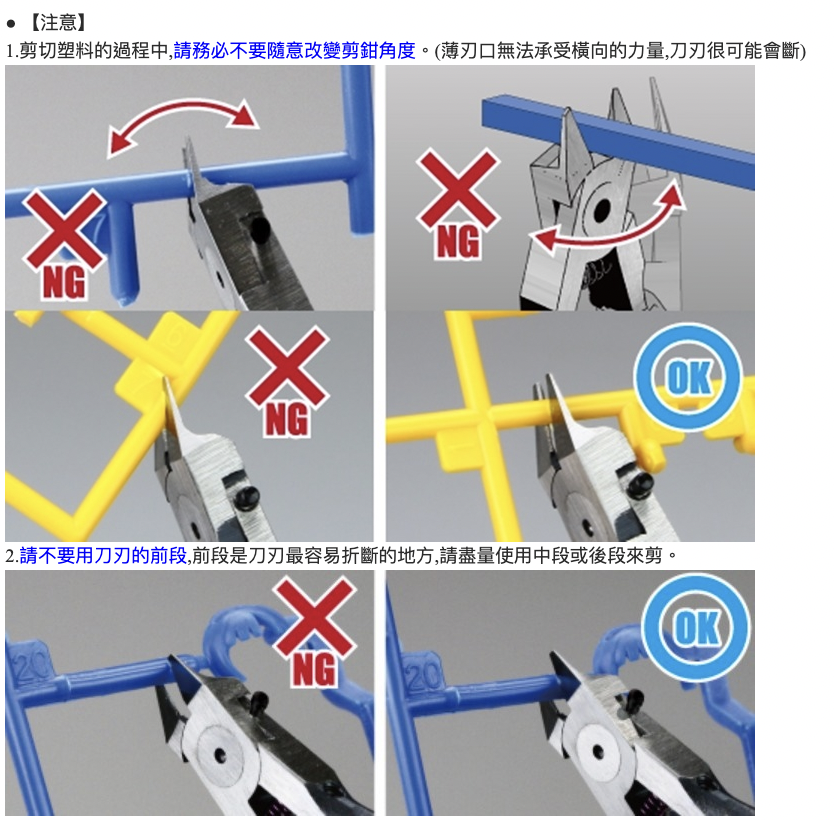 ● 【注意】
1.剪切塑料的過程中,請務必不要隨意改變剪鉗角度。(薄刃口無法承受橫向的力量,刀刃很可能會斷)

NG

NG

NG

OK

2.請不要用刀刃的前段,前段是刀刃最容易折斷的地方,請盡量使用中段或後段來剪。

20

NG

20

OK