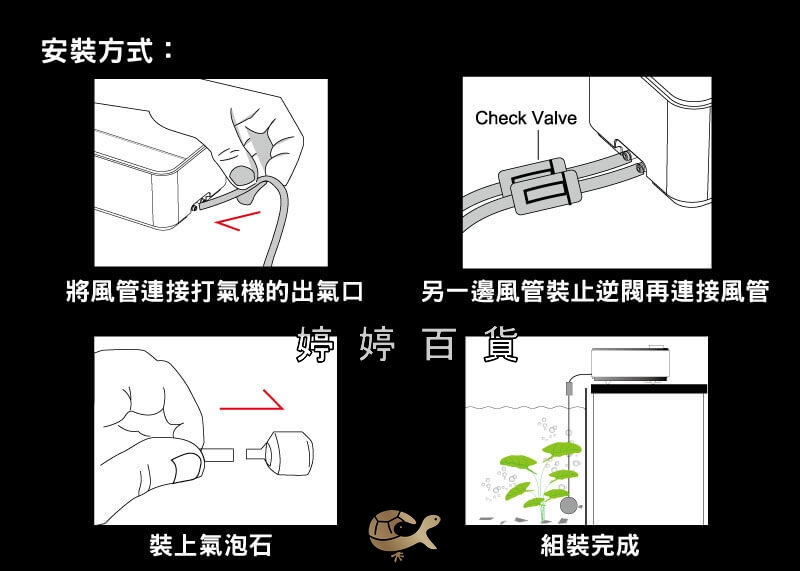 安裝方式：

Check Valve

將風管連接打氣機的出氣口

另一邊風管裝止逆閥再連接風管

婷 婷 百 貨

裝上氣泡石

組裝完成