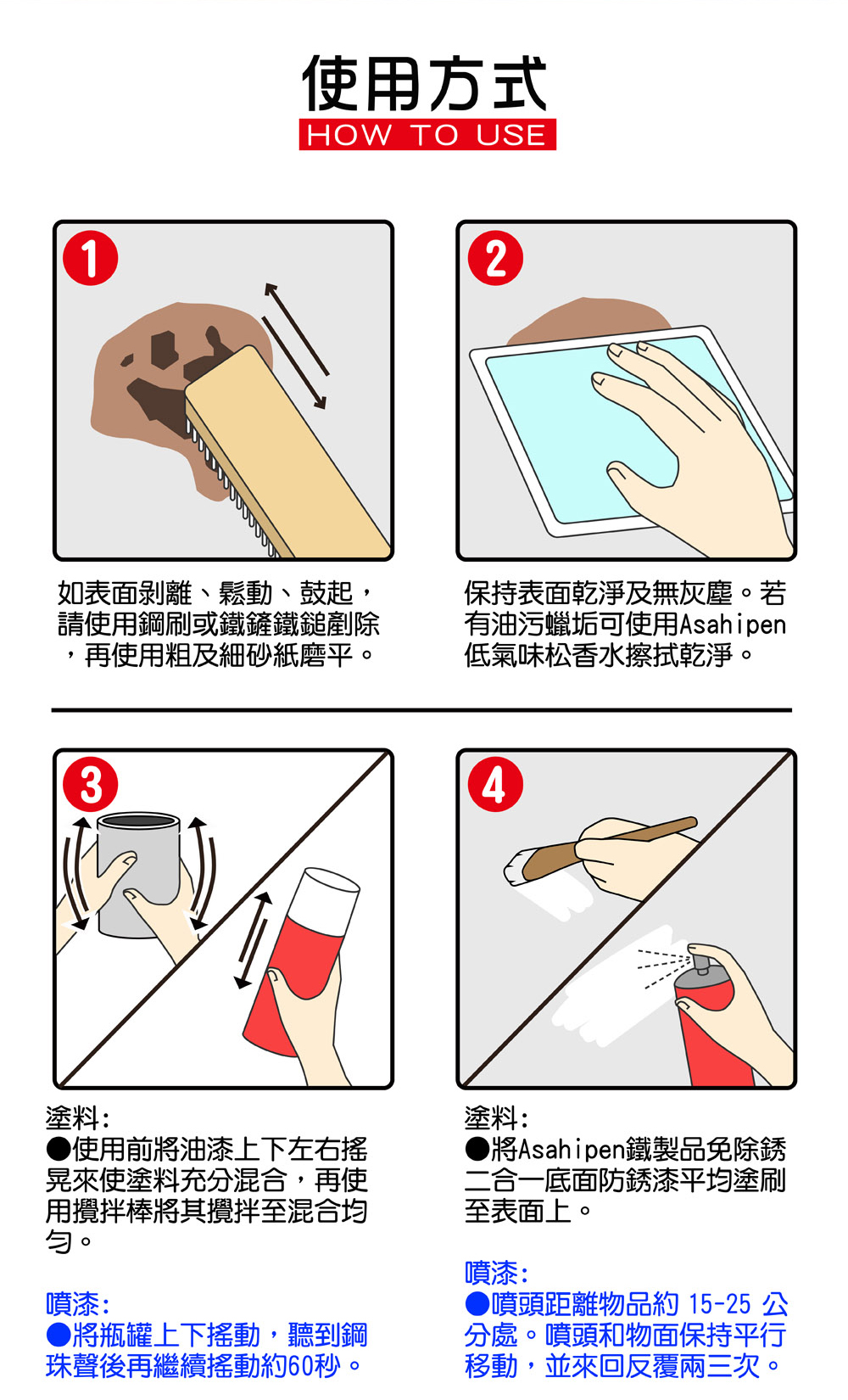 使用方式
HOW TO USE

1

如表面剝離、鬆動、鼓起，請使用鋼刷或鐵鏟鐵鎚剷除，再使用粗及細砂紙磨平。

2

保持表面乾淨及無灰塵。若有油污蠟垢可使用Asahipen低氣味松香水擦拭乾淨。

3

塗料:
●使用前將油漆上下左右搖晃來使塗料充分混合，再使用攪拌棒將其攪拌至混合均勻。

噴漆:
●將瓶罐上下搖動，聽到鋼珠聲後再繼續搖動約60秒。

4

塗料:
●將Asahipen鐵製品免除銹二合一底面防銹漆平均塗刷至表面上。

噴漆:
●噴頭距離物品約 15-25 公分處。噴頭和物面保持平行移動，並來回反覆兩三次。