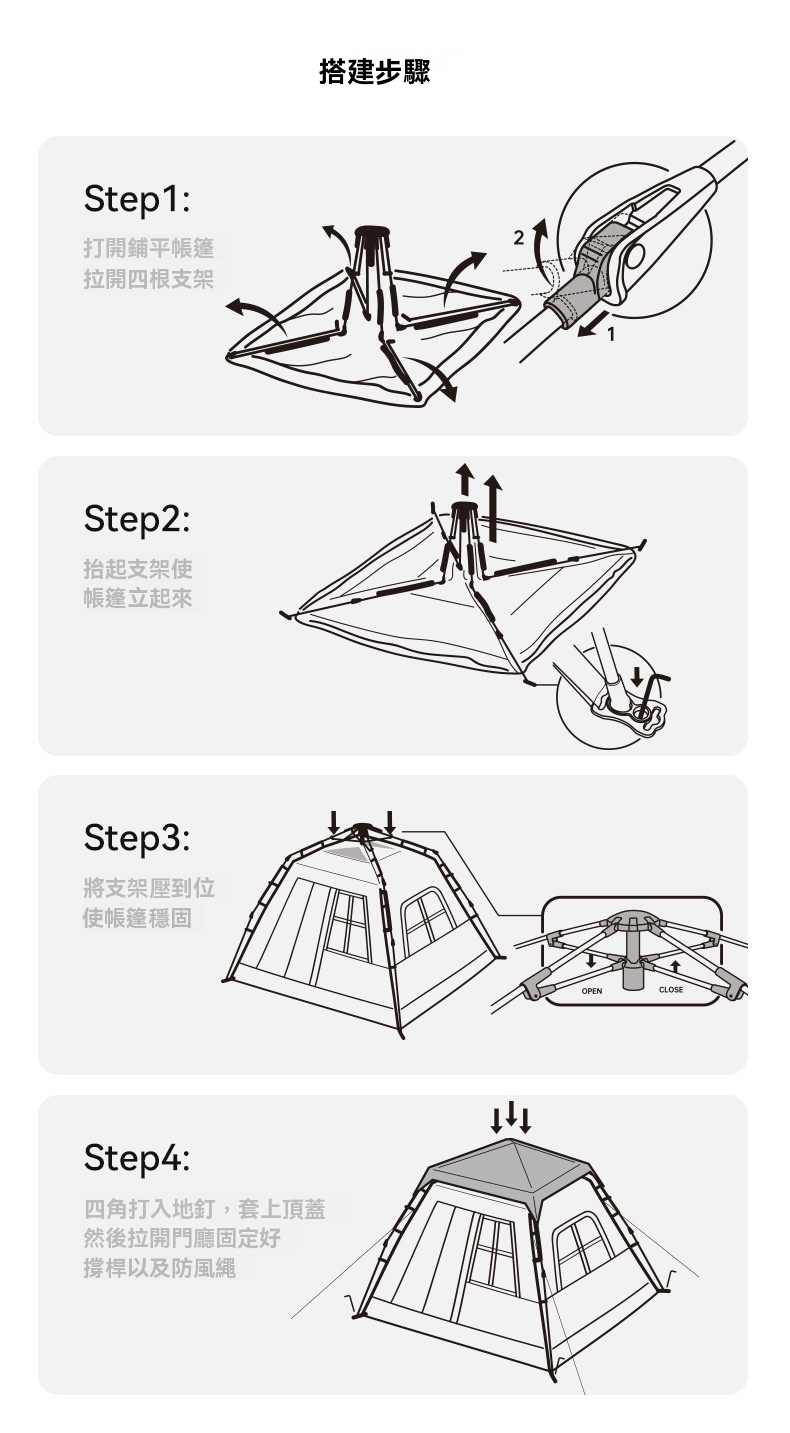 搭建步驟

Step1:

打開鋪平帳篷
拉開四根支架

2
1

Step2:

抬起支架使
帳篷立起來

Step3:

將支架壓到位
使帳篷穩固

OPEN
CLOSE

Step4:

四角打入地釘，套上頂蓋
然後拉開門廳固定好
撐桿以及防風繩