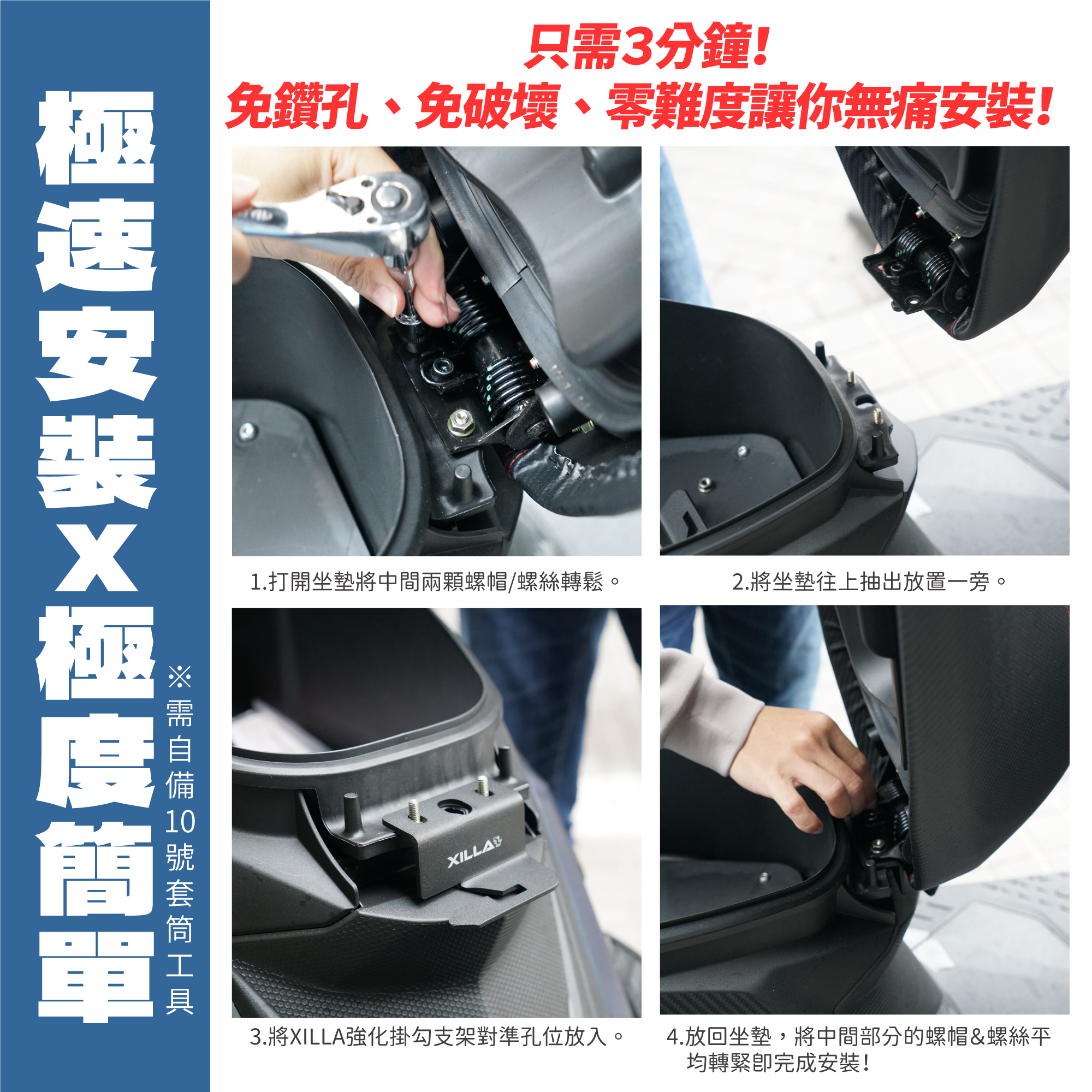 極速安裝X極度簡單

※需自備10號套筒工具

只需3分鐘!
免鑽孔、免破壞、零難度讓你無痛安裝!

1.打開坐墊將中間兩顆螺帽/螺絲轉鬆。

2.將坐墊往上抽出放置一旁。

XILLA

3.將XILLA強化掛勾支架對準孔位放入。

4.放回坐墊，將中間部分的螺帽&螺絲平均轉緊即完成安裝!