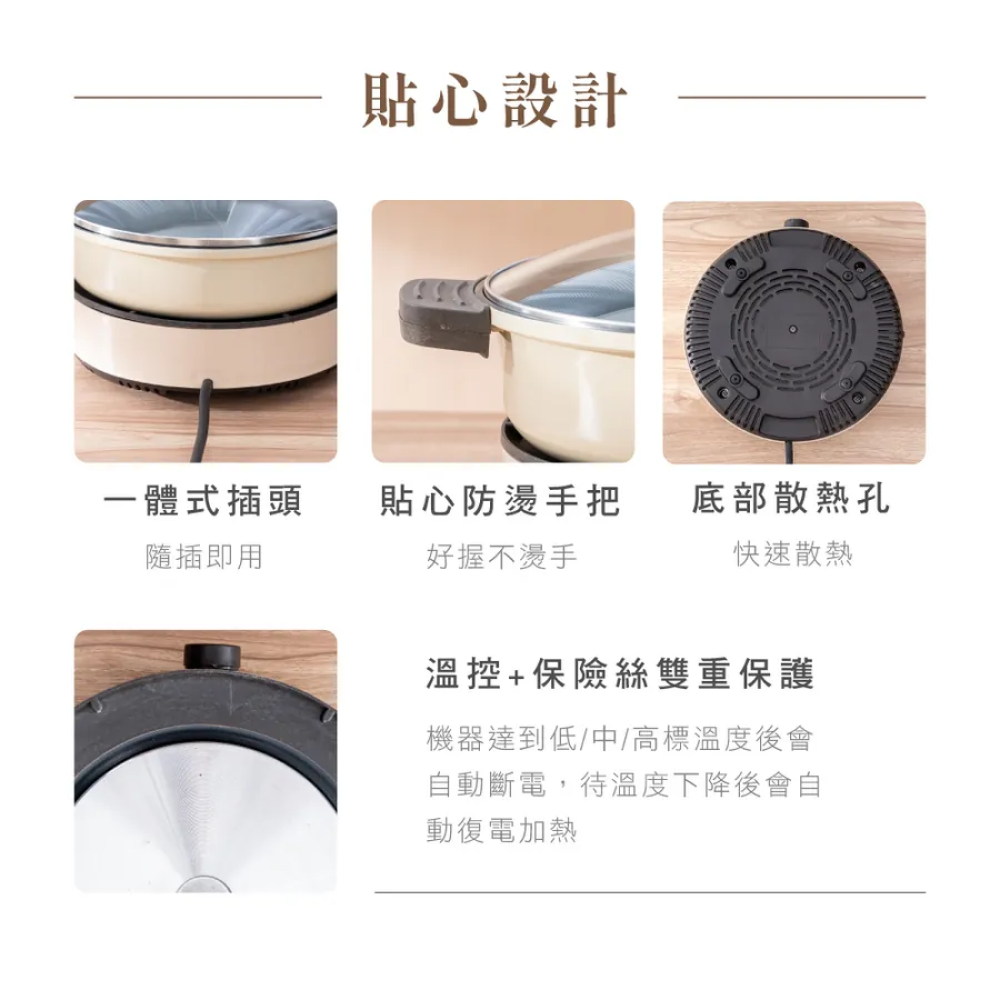 貼心設計

一體式插頭

隨插即用

貼心防燙手把

好握不燙手

底部散熱孔

快速散熱

溫控+保險絲雙重保護

機器達到低/中/高標溫度後會自動斷電，待溫度下降後會自動復電加熱