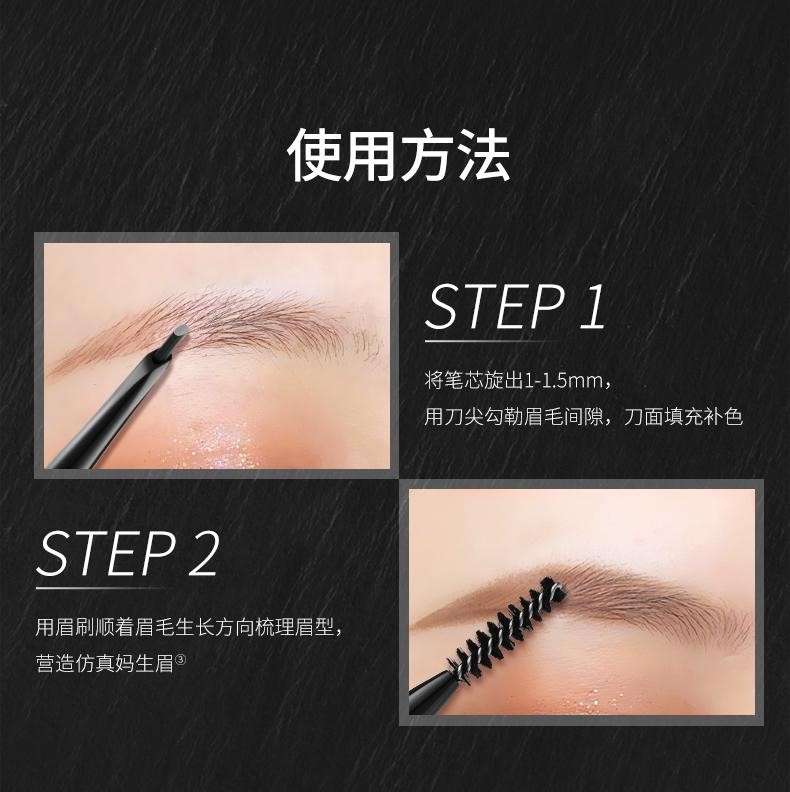 使用方法

STEP 1

将笔芯旋出1-1.5mm，
用刀尖勾勒眉毛间隙，刀面填充补色

STEP 2

用眉刷顺着眉毛生长方向梳理眉型，
营造仿真妈生眉③