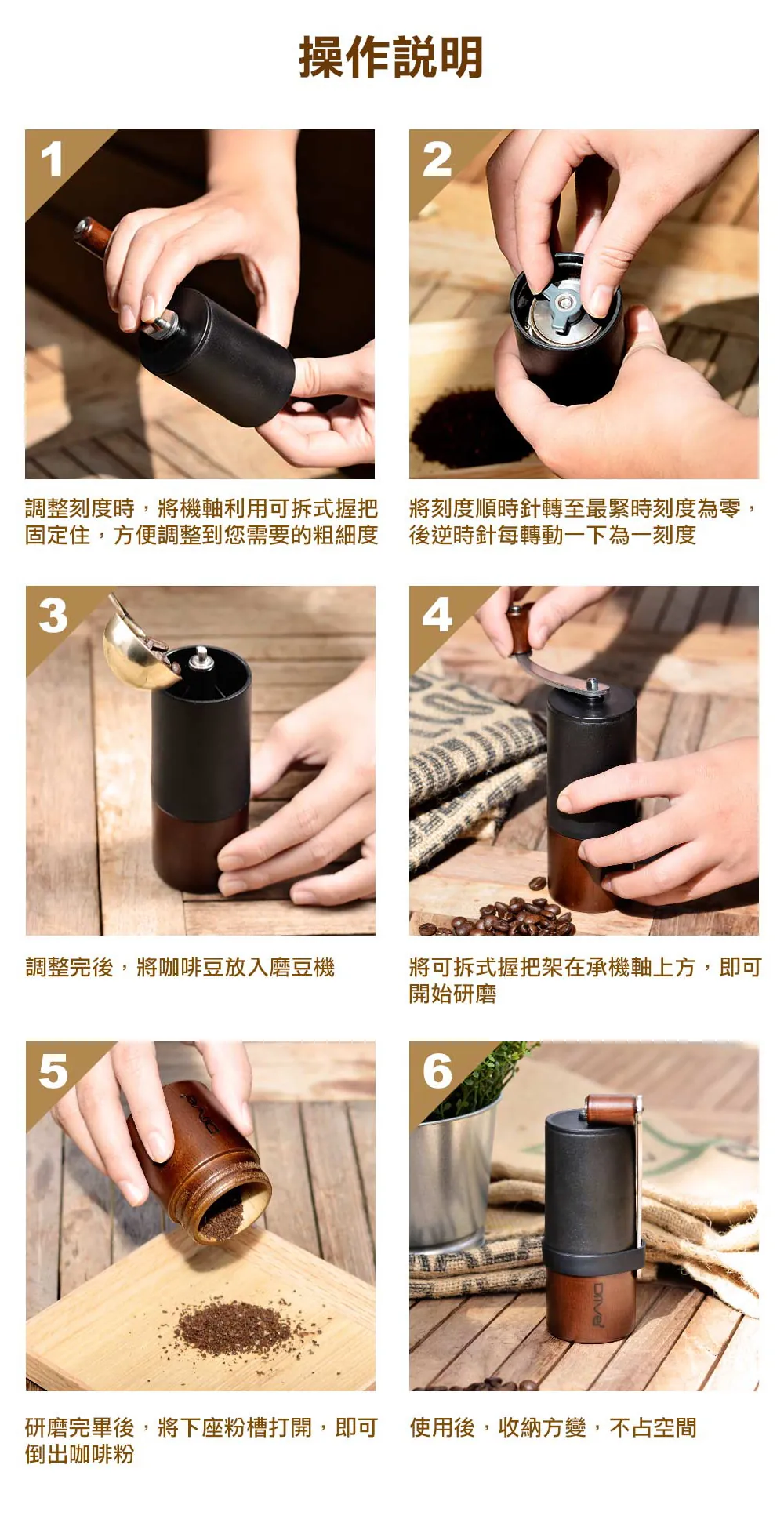 操作說明

1

調整刻度時，將機軸利用可拆式握把固定住，方便調整到您需要的粗細度

2

將刻度順時針轉至最緊時刻度為零，後逆時針每轉動一下為一刻度

3

調整完後，將咖啡豆放入磨豆機

4

將可拆式握把架在承機軸上方，即可開始研磨

5

DiVa

研磨完畢後，將下座粉槽打開，即可倒出咖啡粉

6

DiVa

使用後，收納方變，不占空間