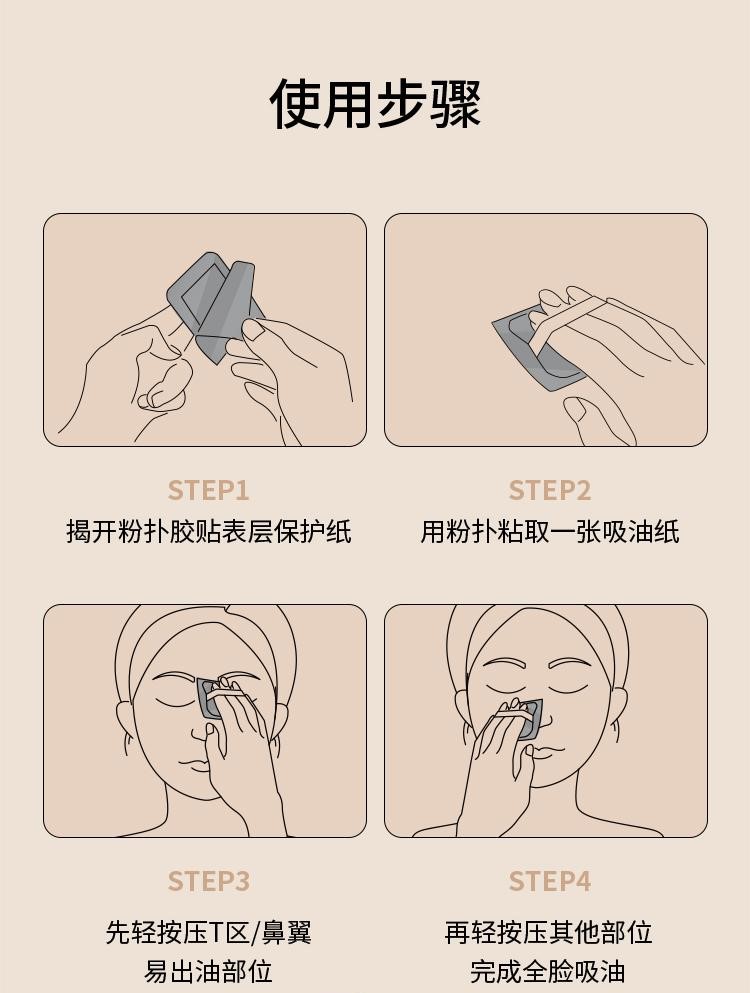 使用步骤

STEP1
揭开粉扑胶贴表层保护纸

STEP2
用粉扑粘取一张吸油纸

STEP3
先轻按压T区/鼻翼
易出油部位

STEP4
再轻按压其他部位
完成全脸吸油