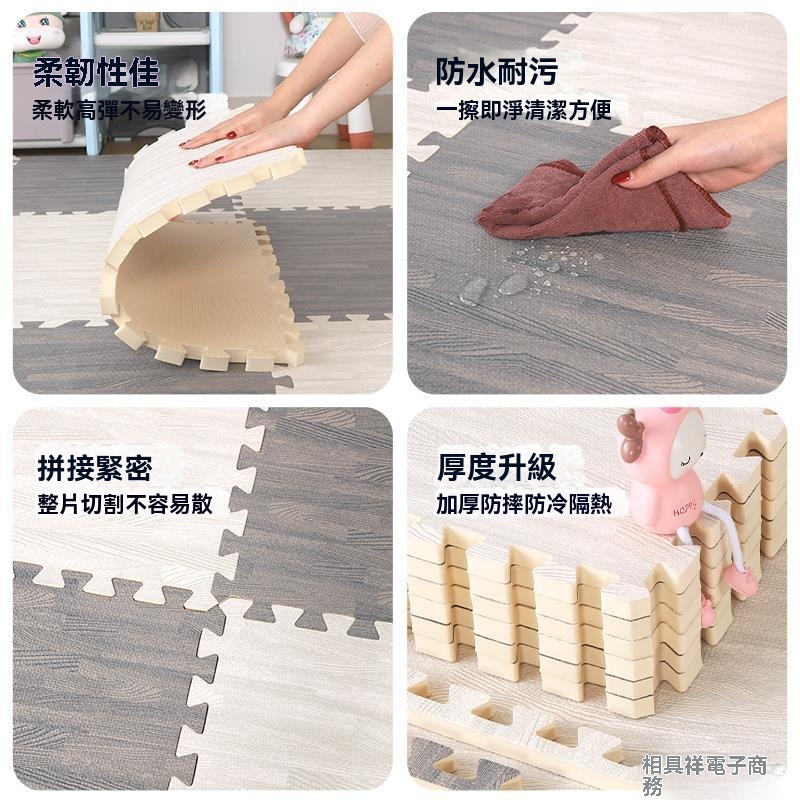 柔韌性佳
柔軟高彈不易變形

防水耐污
一擦即淨清潔方便

拼接緊密
整片切割不容易散

厚度升級
加厚防摔防冷隔熱

Happy

相具祥電子商務