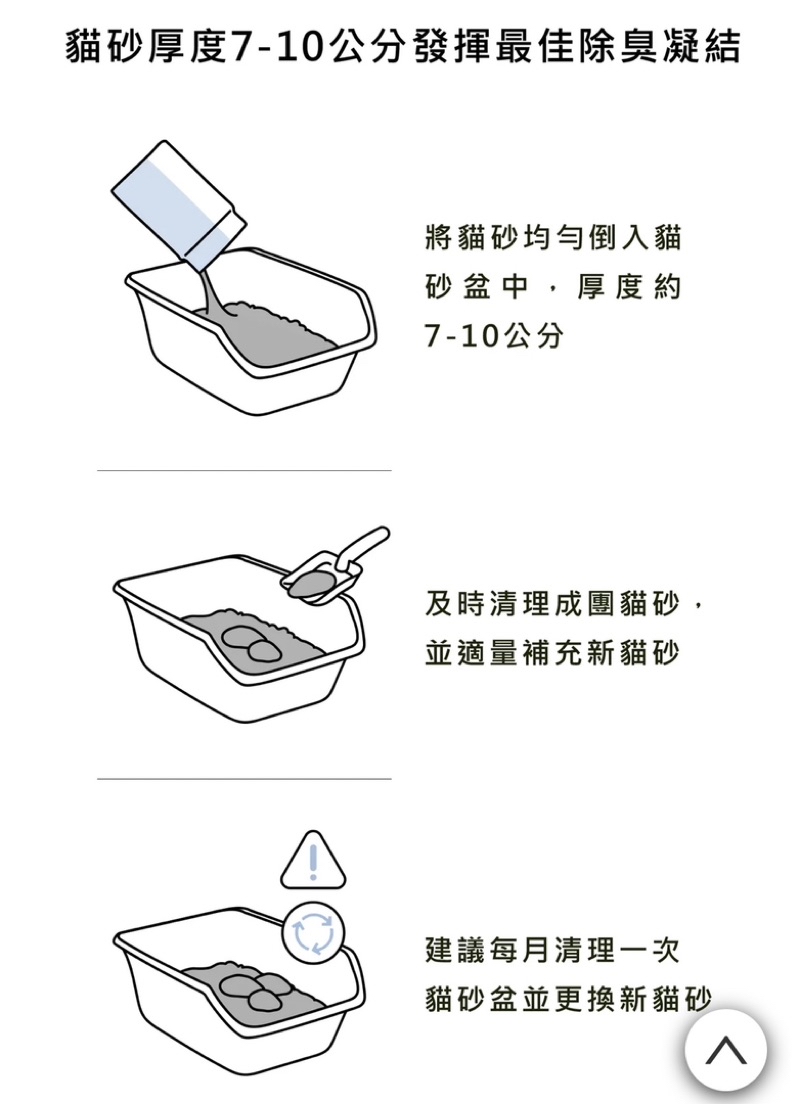 貓砂厚度7-10公分發揮最佳除臭凝結

將貓砂均勻倒入貓砂盆中，厚度約7-10公分

及時清理成團貓砂，並適量補充新貓砂

建議每月清理一次貓砂盆並更換新貓砂