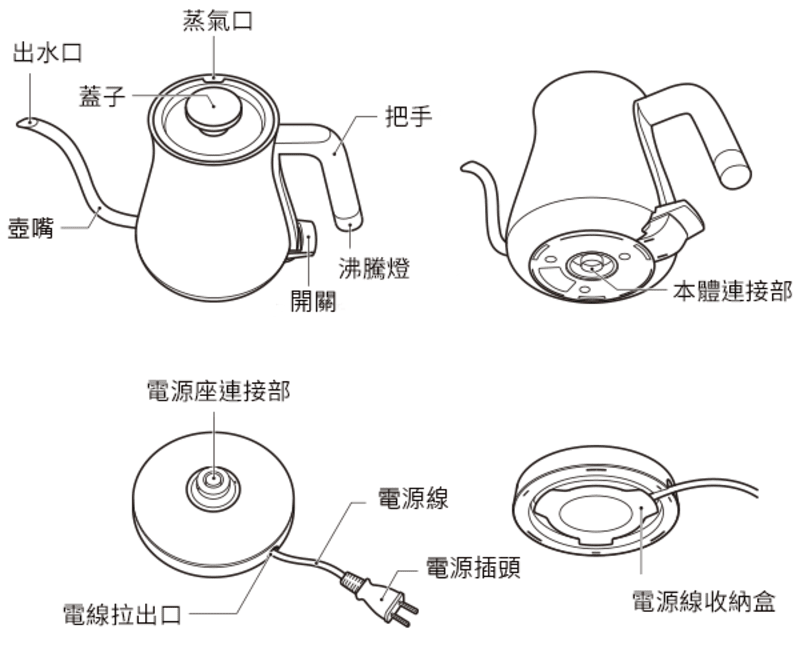 蒸氣口
出水口
蓋子
把手
壺嘴
沸騰燈
開關
本體連接部

電源座連接部
電源線
電源插頭
電線拉出口
電源線收納盒