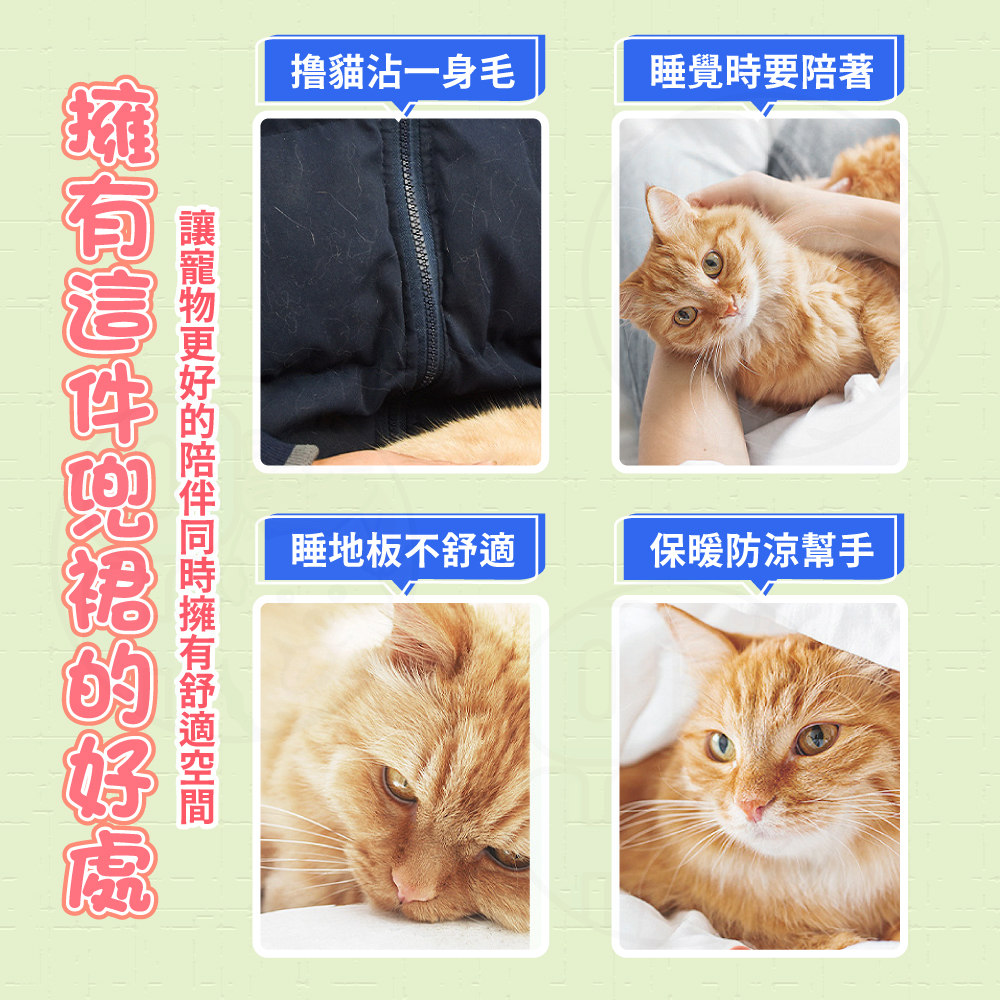 擁有這件兜裙的好處

讓寵物更好的陪伴同時擁有舒適空間

擼貓沾一身毛

睡覺時要陪著

睡地板不舒適

保暖防涼幫手