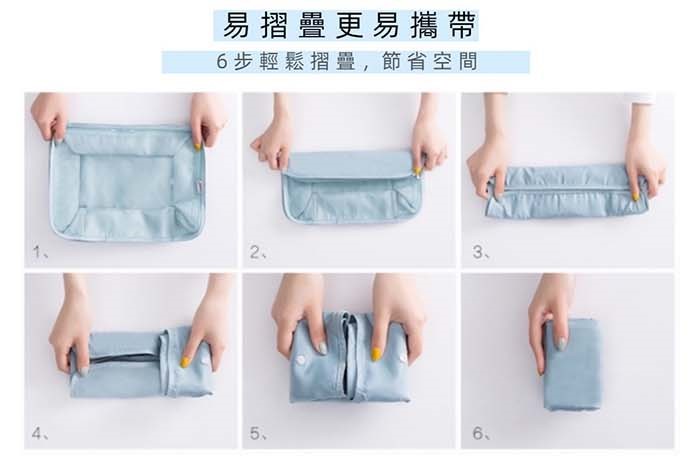 易摺疊更易攜帶

6步輕鬆摺疊，節省空間

1、

2、

3、

4、

5、

6、