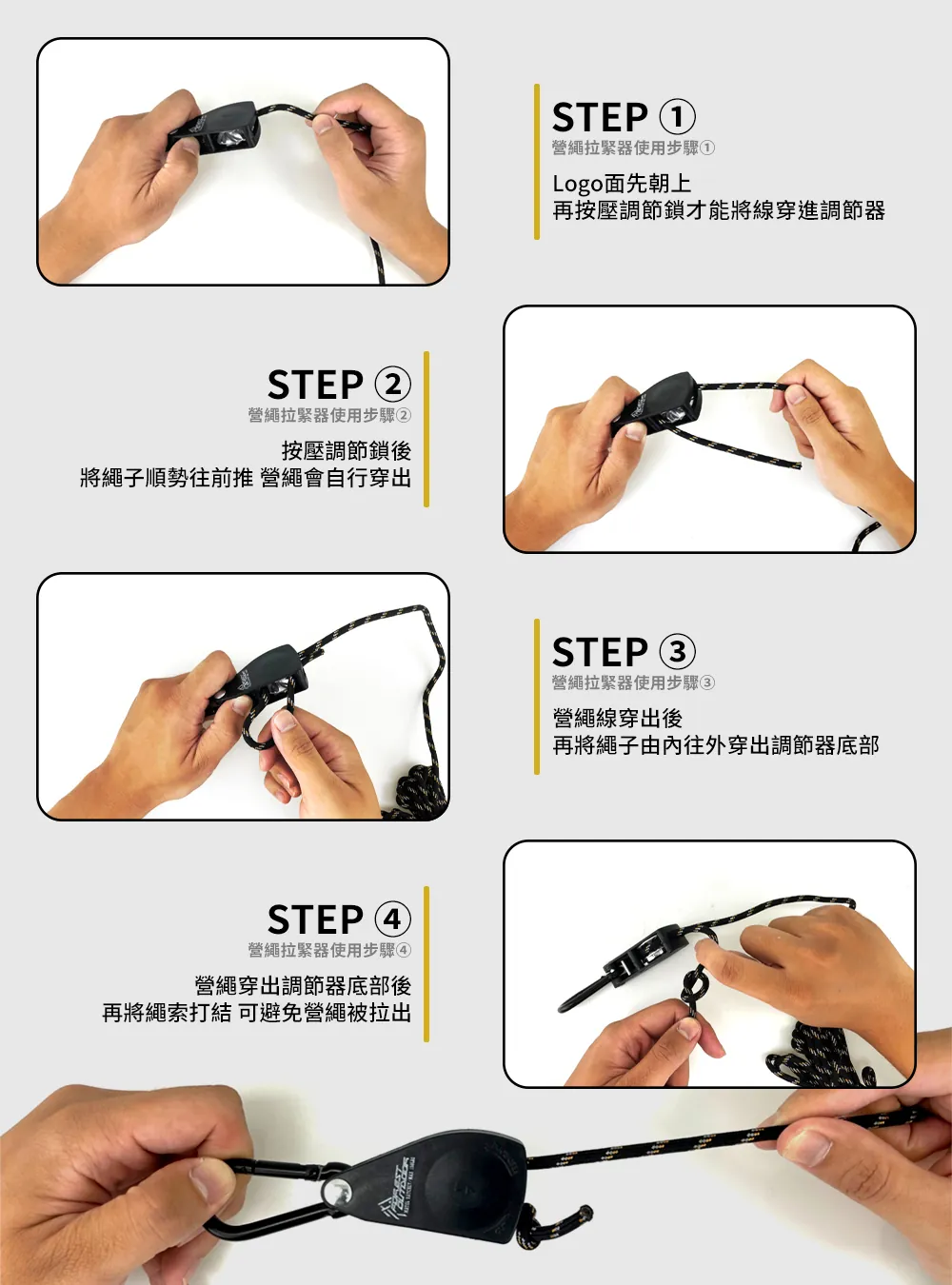 STEP ①
營繩拉緊器使用步驟①
Logo面先朝上
再按壓調節鎖才能將線穿進調節器

STEP ②
營繩拉緊器使用步驟②
按壓調節鎖後
將繩子順勢往前推 營繩會自行穿出

STEP ③
營繩拉緊器使用步驟③
營繩線穿出後
再將繩子由內往外穿出調節器底部

STEP ④
營繩拉緊器使用步驟④
營繩穿出調節器底部後
再將繩索打結 可避免營繩被拉出