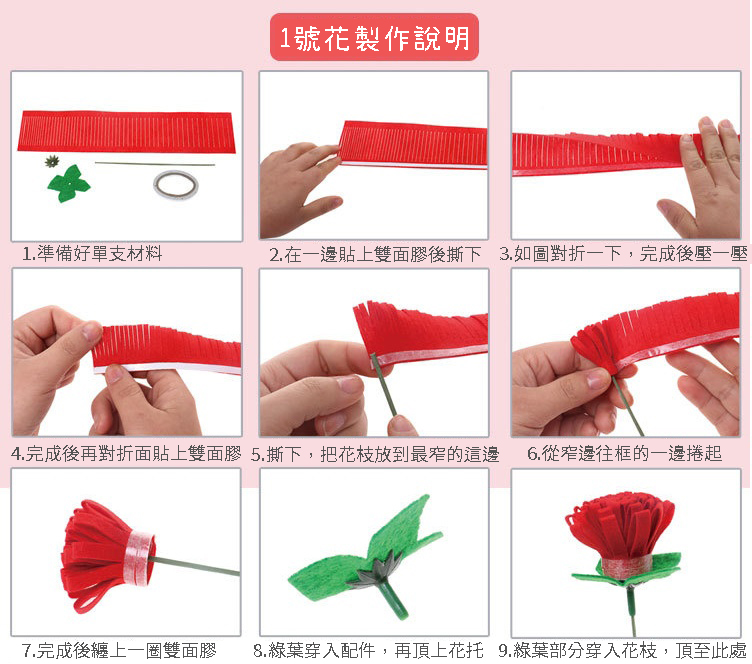 1號花製作說明

1.準備好單支材料

2.在一邊貼上雙面膠後撕下

3.如圖對折一下，完成後壓一壓

4.完成後再對折面貼上雙面膠

5.撕下，把花枝放到最窄的這邊

6.從窄邊往框的一邊捲起

7.完成後纏上一圈雙面膠

8.綠葉穿入配件，再頂上花托

9.綠葉部分穿入花枝，頂至此處