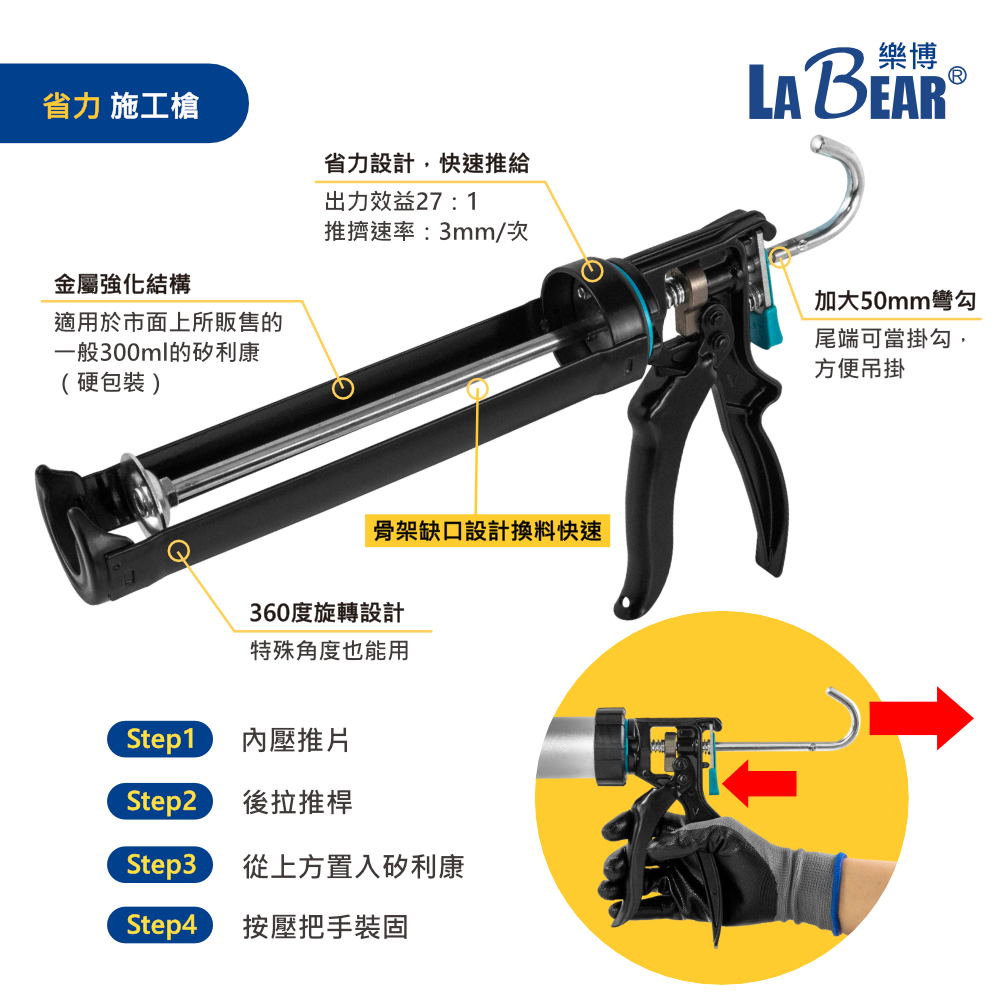 省力 施工槍

樂博
LA BEAR®

省力設計，快速推給
出力效益27：1
推擠速率：3mm/次

金屬強化結構
適用於市面上所販售的一般300ml的矽利康（硬包裝）

加大50mm彎勾
尾端可當掛勾，方便吊掛

骨架缺口設計換料快速

360度旋轉設計
特殊角度也能用

Step1 內壓推片

Step2 後拉推桿

Step3 從上方置入矽利康

Step4 按壓把手裝固