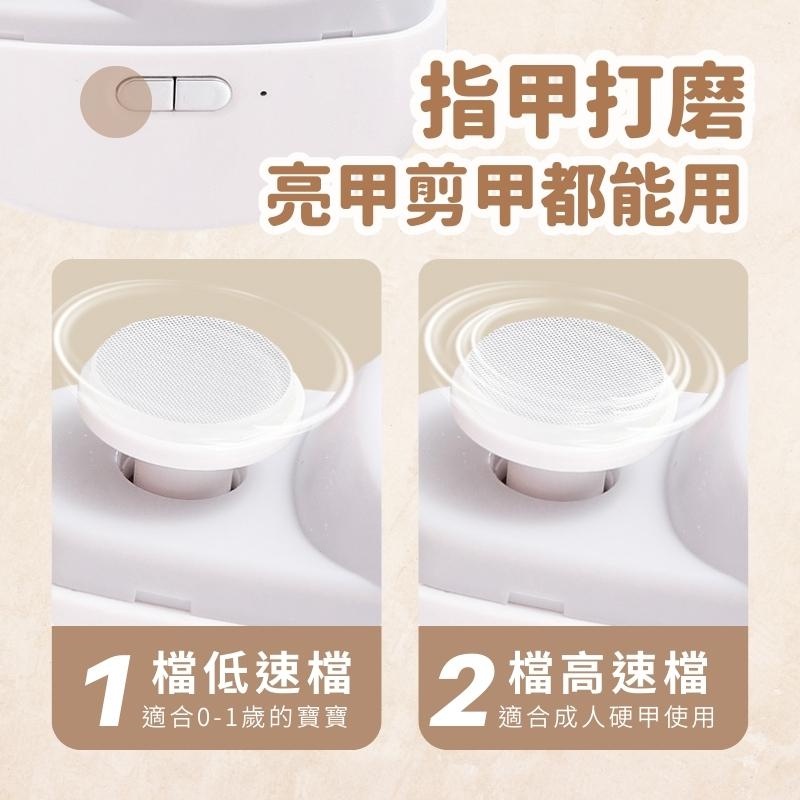 指甲打磨
亮甲剪甲都能用

1 檔低速檔
適合0-1歲的寶寶

2 檔高速檔
適合成人硬甲使用