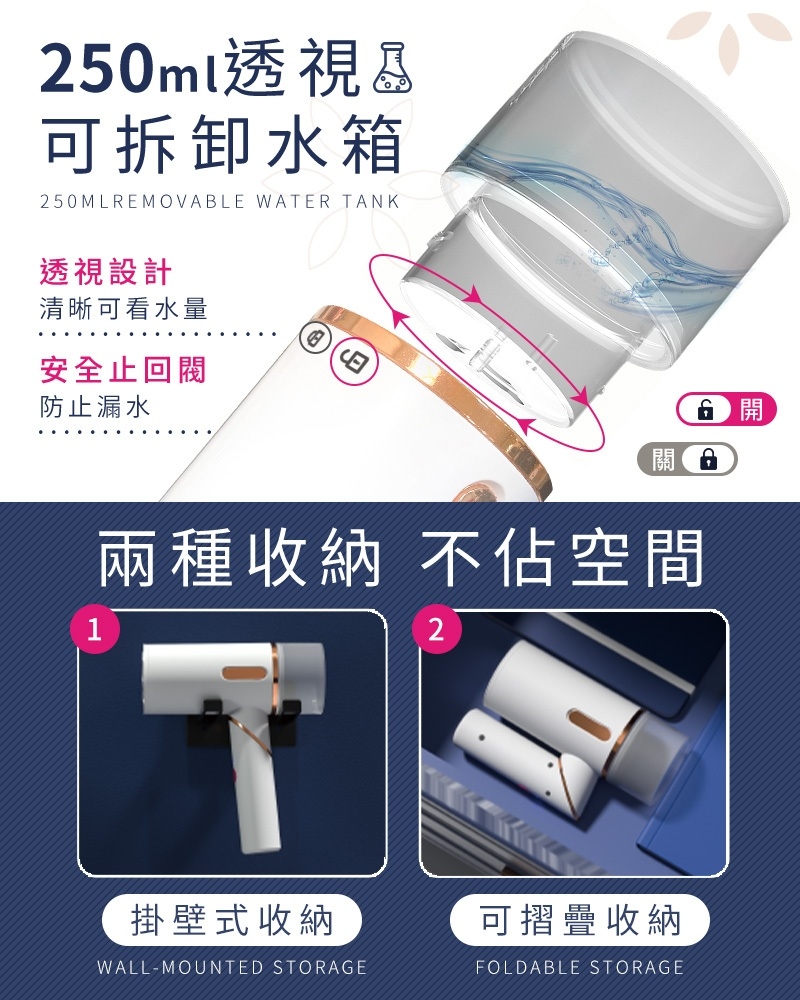 250ml透視
可拆卸水箱
250MLREMOVABLE WATER TANK

透視設計
清晰可看水量

安全止回閥
防止漏水

開
關

兩種收納 不佔空間

1

2

掛壁式收納
WALL-MOUNTED STORAGE

可摺疊收納
FOLDABLE STORAGE