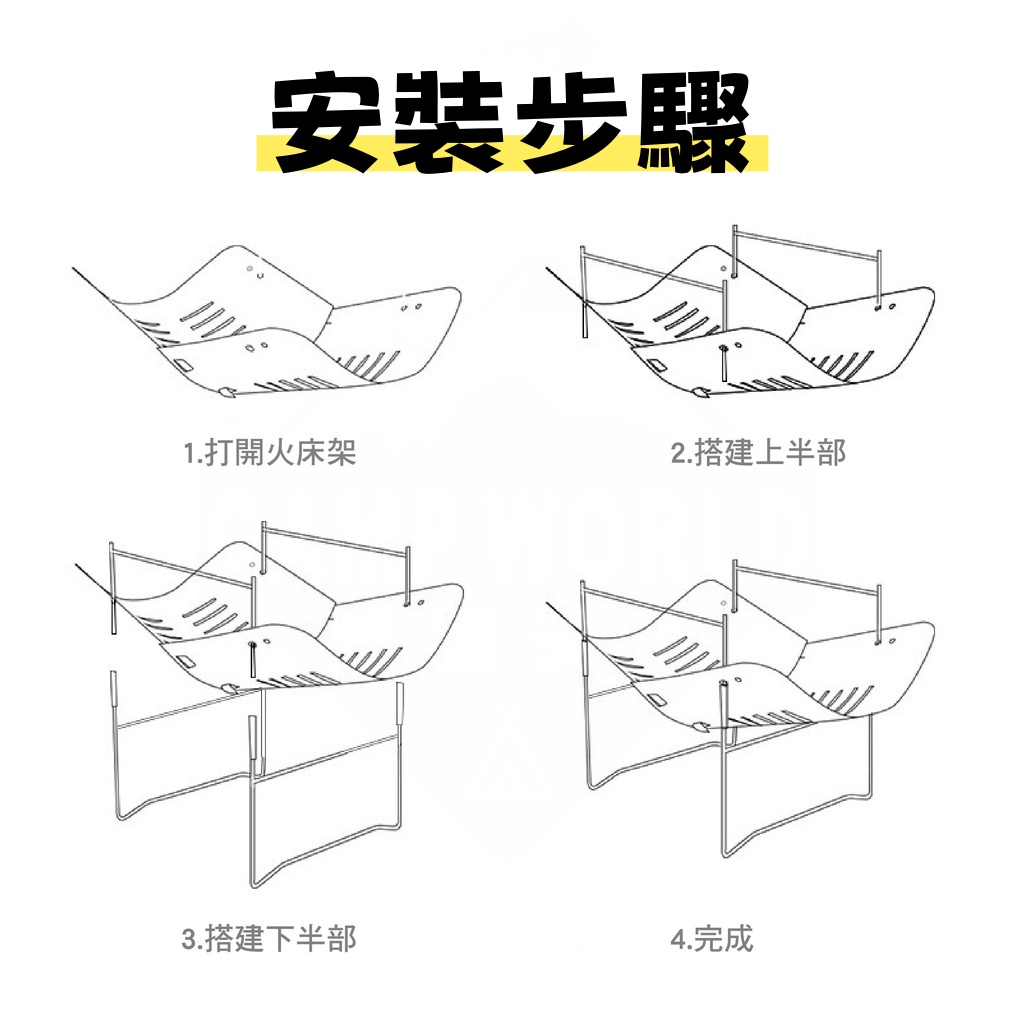 安裝步驟

1.打開火床架

2.搭建上半部

3.搭建下半部

4.完成