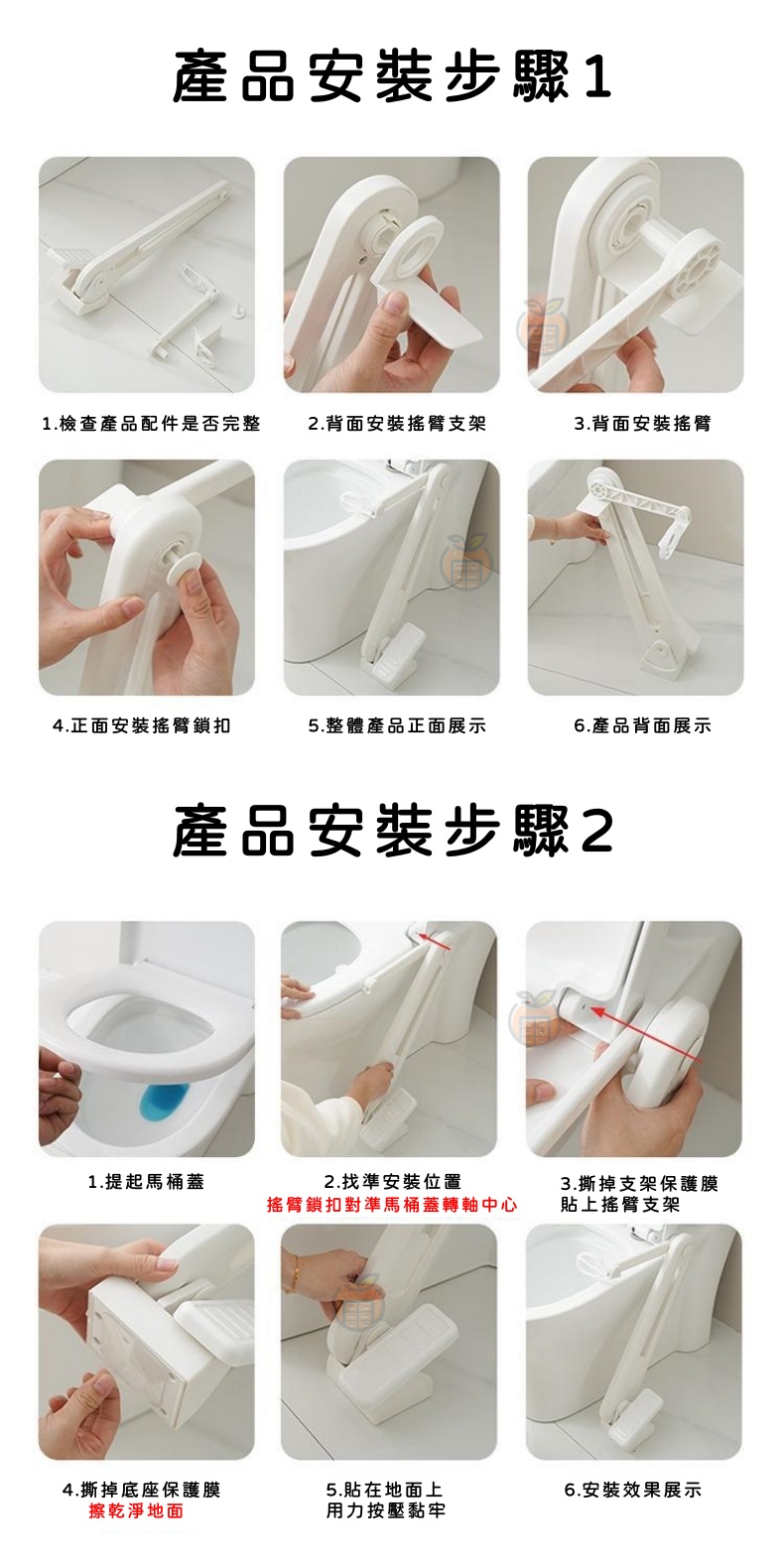 產品安裝步驟1

1.檢查產品配件是否完整

2.背面安裝搖臂支架

3.背面安裝搖臂

4.正面安裝搖臂鎖扣

5.整體產品正面展示

6.產品背面展示

產品安裝步驟2

1.提起馬桶蓋

2.找準安裝位置
搖臂鎖扣對準馬桶蓋轉軸中心

3.撕掉支架保護膜
貼上搖臂支架

4.撕掉底座保護膜
擦乾淨地面

5.貼在地面上
用力按壓黏牢

6.安裝效果展示