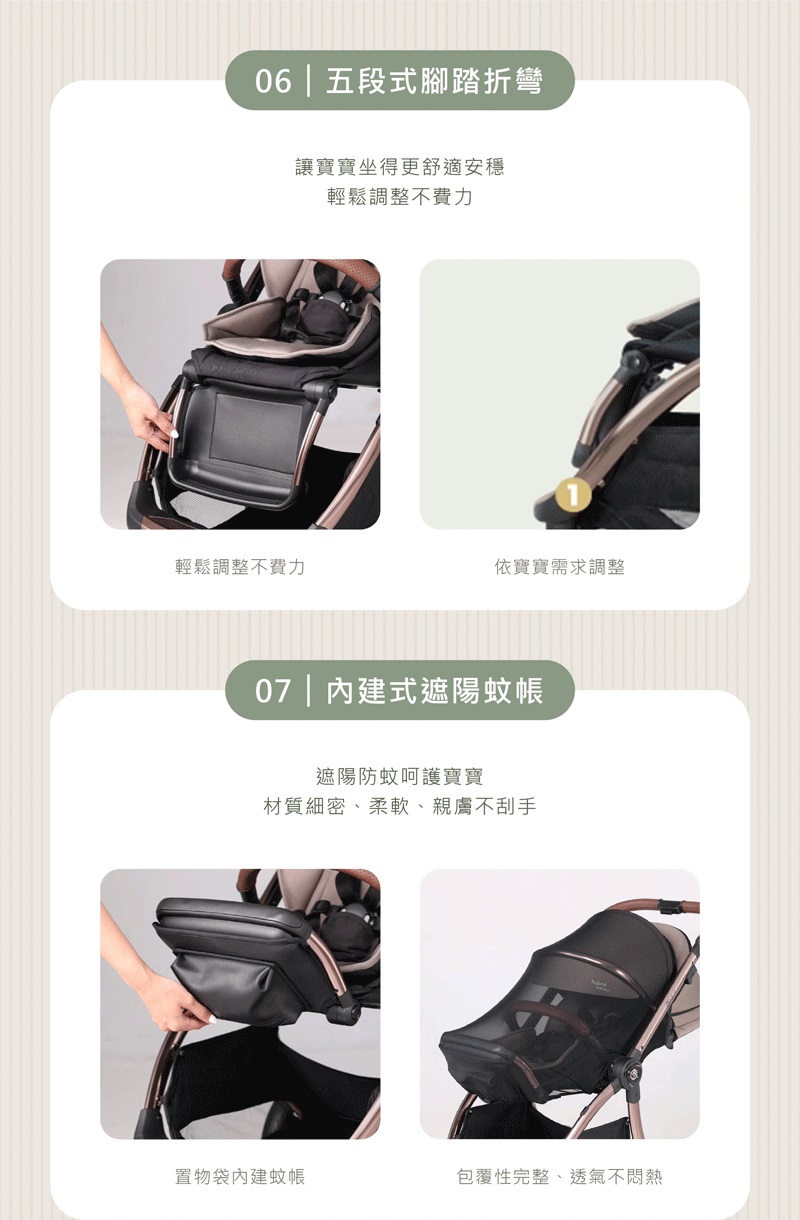 06 | 五段式腳踏折彎

讓寶寶坐得更舒適安穩
輕鬆調整不費力

1

輕鬆調整不費力

依寶寶需求調整

07 | 內建式遮陽蚊帳

遮陽防蚊呵護寶寶
材質細密、柔軟、親膚不刮手

置物袋內建蚊帳

包覆性完整、透氣不悶熱