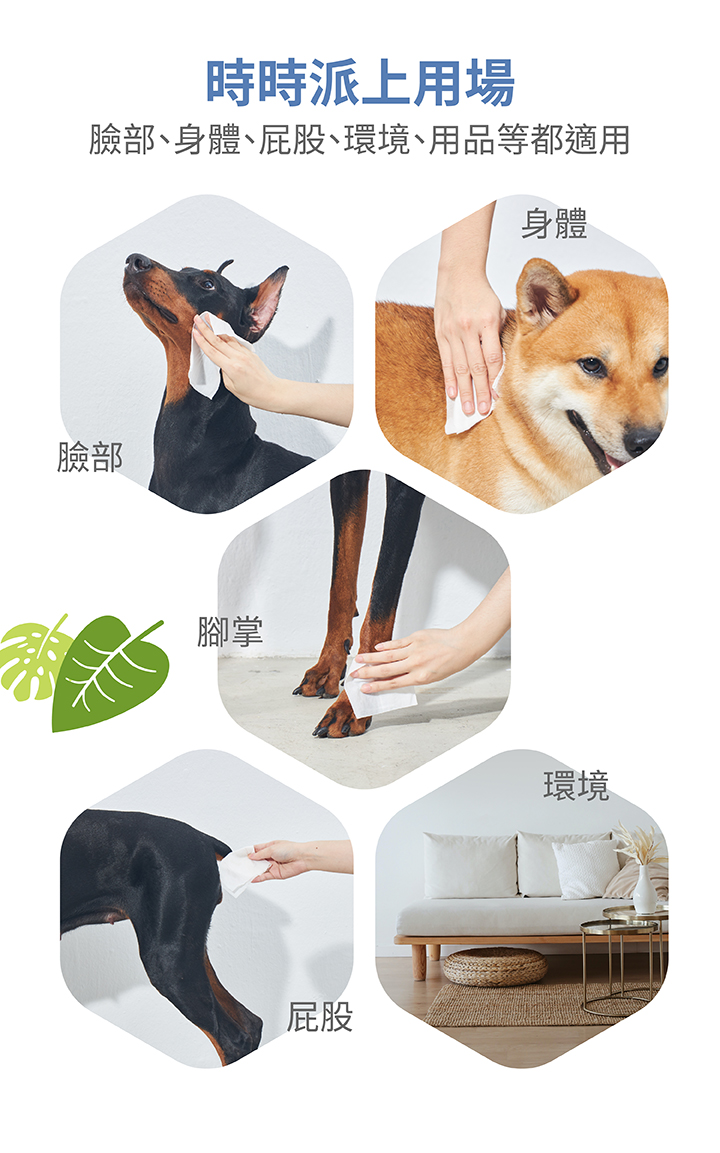 時時派上用場

臉部、身體、屁股、環境、用品等都適用

身體

臉部

腳掌

環境

屁股