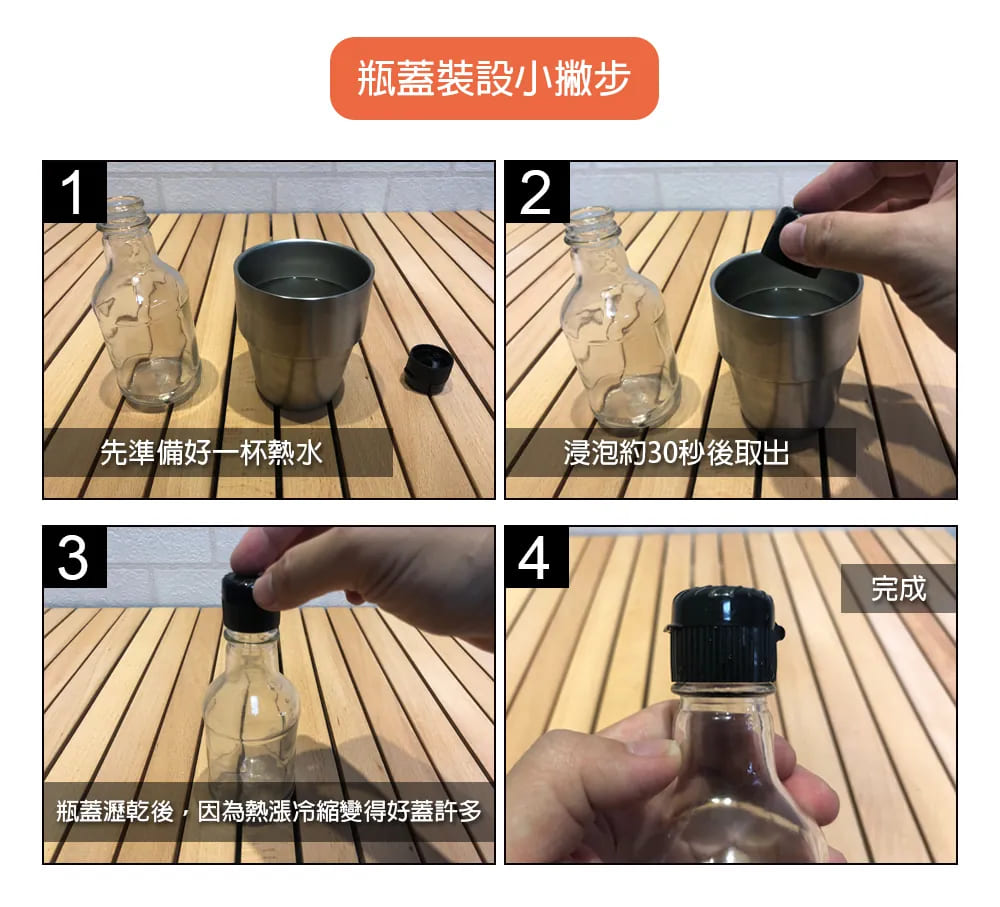 瓶蓋裝設小撇步

1
先準備好一杯熱水

2
浸泡約30秒後取出

3
瓶蓋瀝乾後，因為熱漲冷縮變得好蓋許多

4
完成