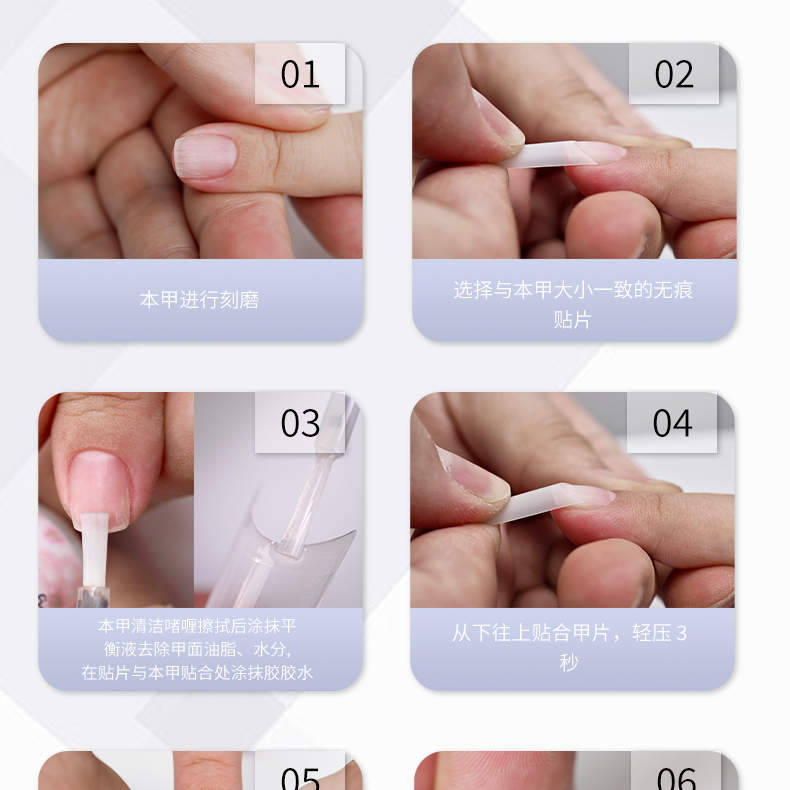 01

本甲进行刻磨

02

选择与本甲大小一致的无痕贴片

03

本甲清洁啫喱擦拭后涂抹平衡液去除甲面油脂、水分，在贴片与本甲贴合处涂抹胶胶水

04

从下往上贴合甲片，轻压 3 秒

05

06