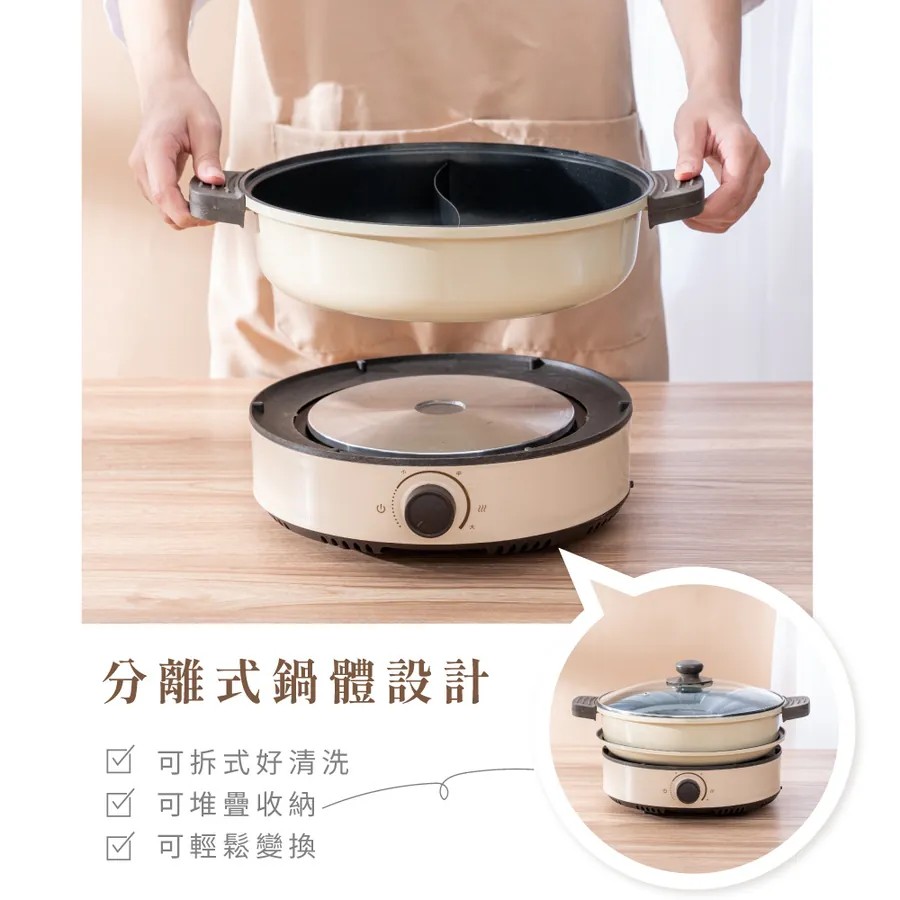 分離式鍋體設計

☑ 可拆式好清洗
☑ 可堆疊收納
☑ 可輕鬆變換