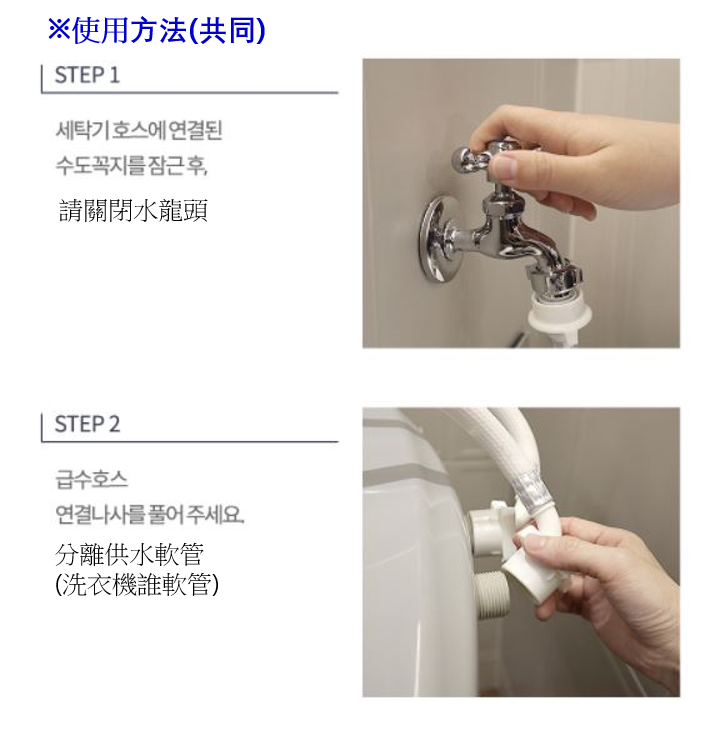 ※使用方法(共同)

STEP 1

세탁기 호스에 연결된 수도꼭지를 잠근 후,

請關閉水龍頭

STEP 2

급수호스 연결나사를 풀어 주세요.

分離供水軟管
(洗衣機誰軟管)