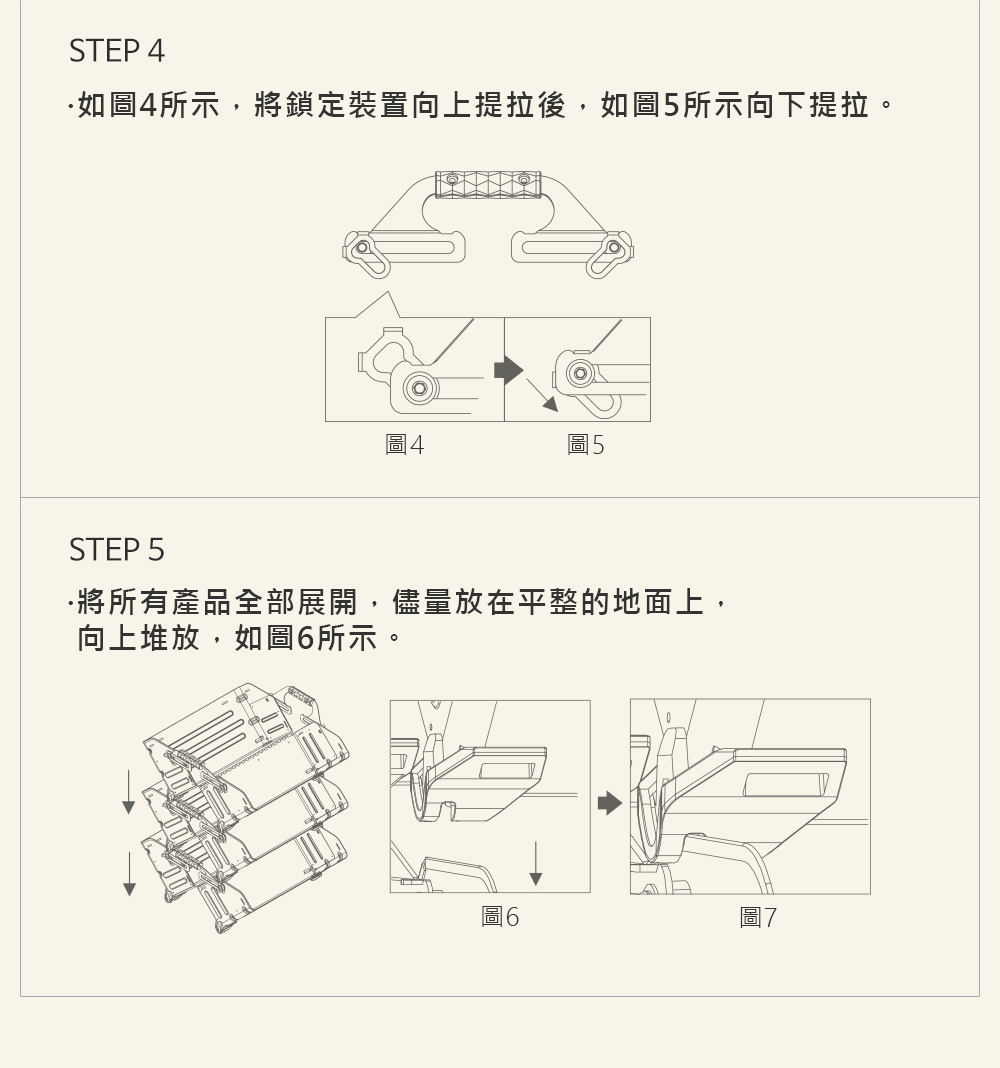 STEP 4

·如圖4所示，將鎖定裝置向上提拉後，如圖5所示向下提拉。

圖4

圖5

STEP 5

·將所有產品全部展開，儘量放在平整的地面上，向上堆放，如圖6所示。

圖6

圖7