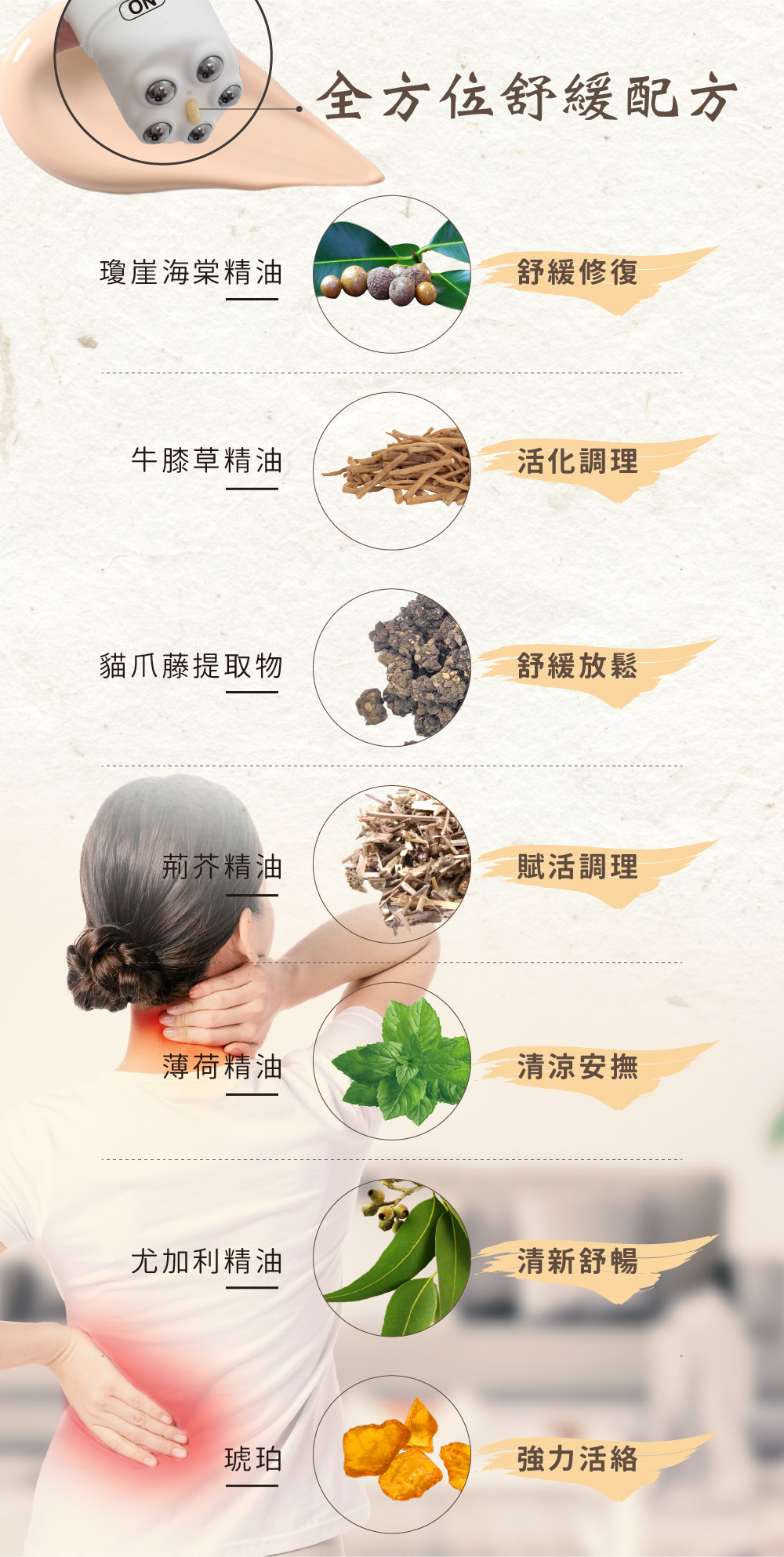 ON

全方位舒緩配方

瓊崖海棠精油
舒緩修復

牛膝草精油
活化調理

貓爪藤提取物
舒緩放鬆

荊芥精油
賦活調理

薄荷精油
清涼安撫

尤加利精油
清新舒暢

琥珀
強力活絡