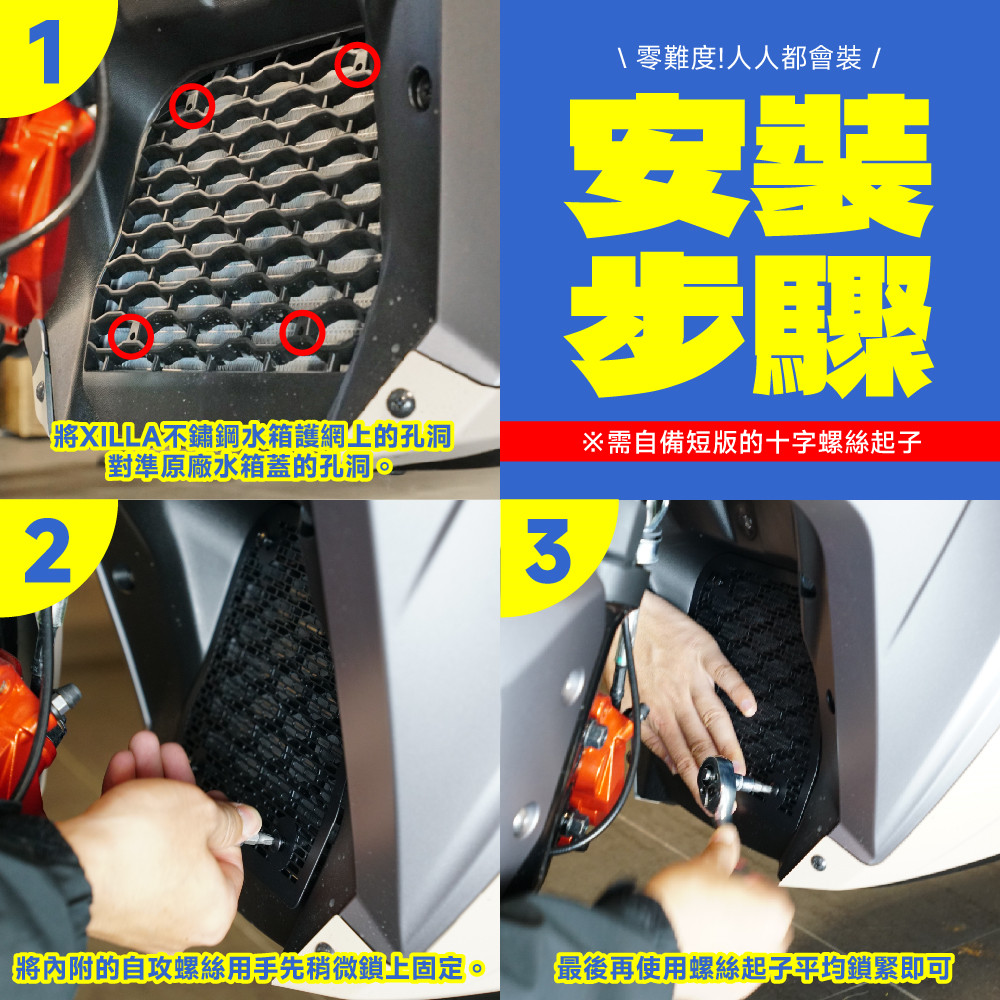 1

將XILLA不鏽鋼水箱護網上的孔洞對準原廠水箱蓋的孔洞。

\ 零難度!人人都會裝 /

安裝步驟

※需自備短版的十字螺絲起子

2

將內附的自攻螺絲用手先稍微鎖上固定。

3

最後再使用螺絲起子平均鎖緊即可