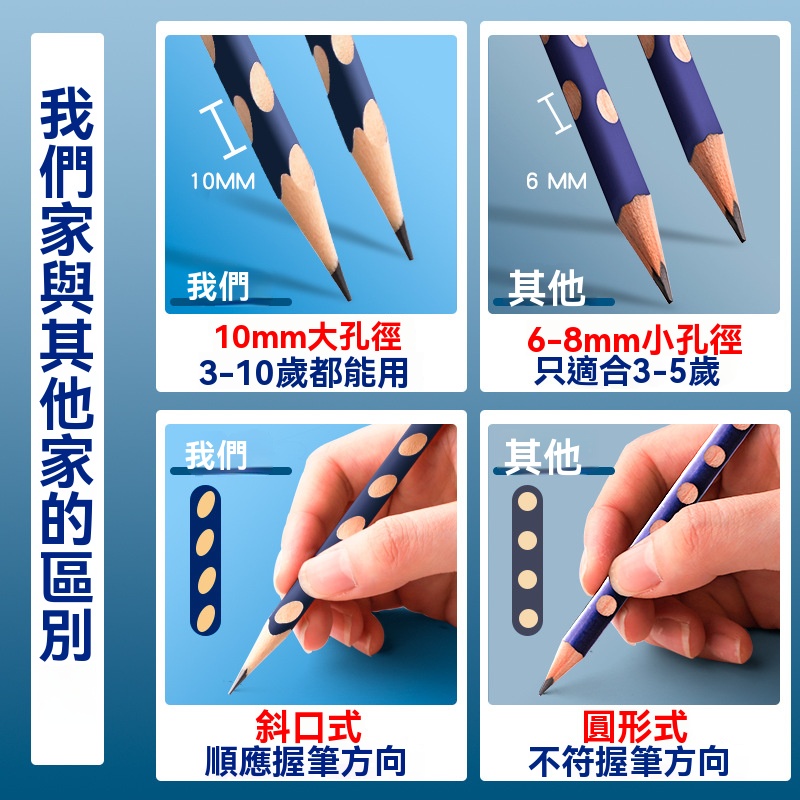 我們家與其他家的區別

10MM

我們

10mm大孔徑
3-10歲都能用

6 MM

其他

6-8mm小孔徑
只適合3-5歲

我們

斜口式
順應握筆方向

其他

圓形式
不符握筆方向