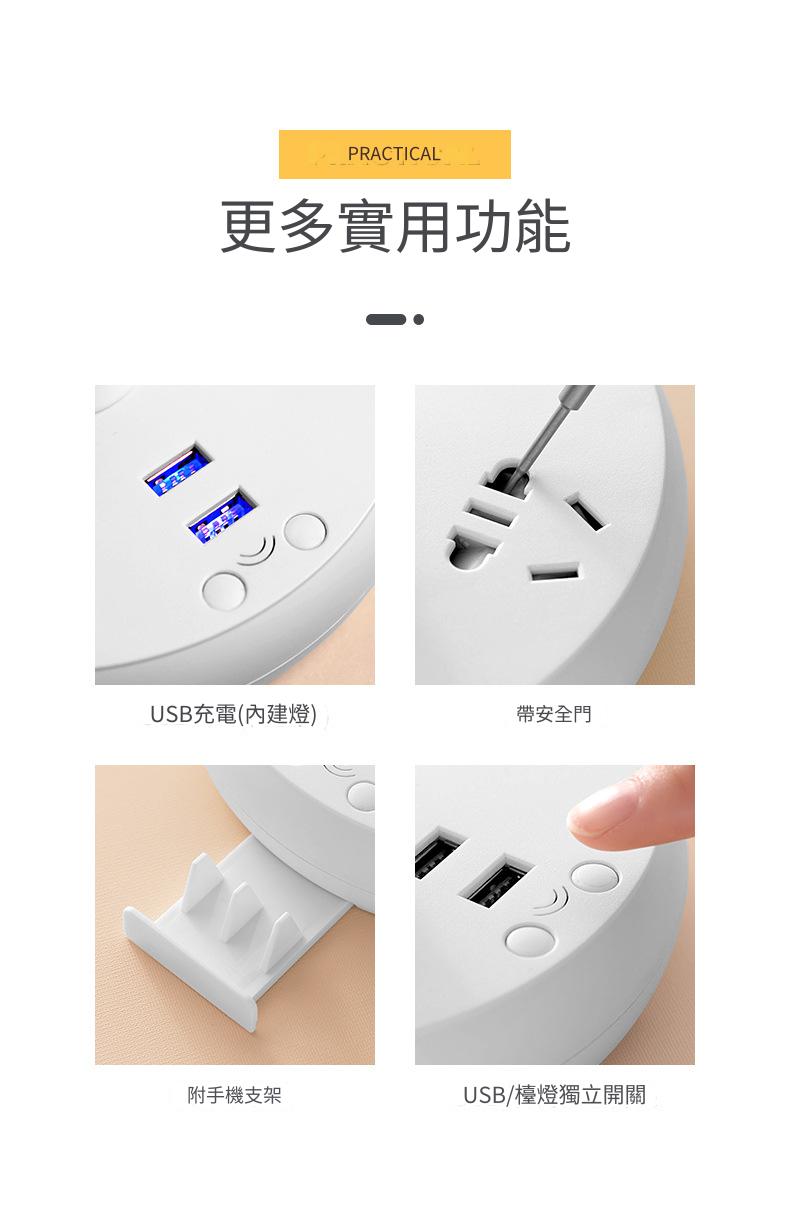 PRACTICAL

更多實用功能

USB充電(內建燈)

帶安全門

附手機支架

USB/檯燈獨立開關