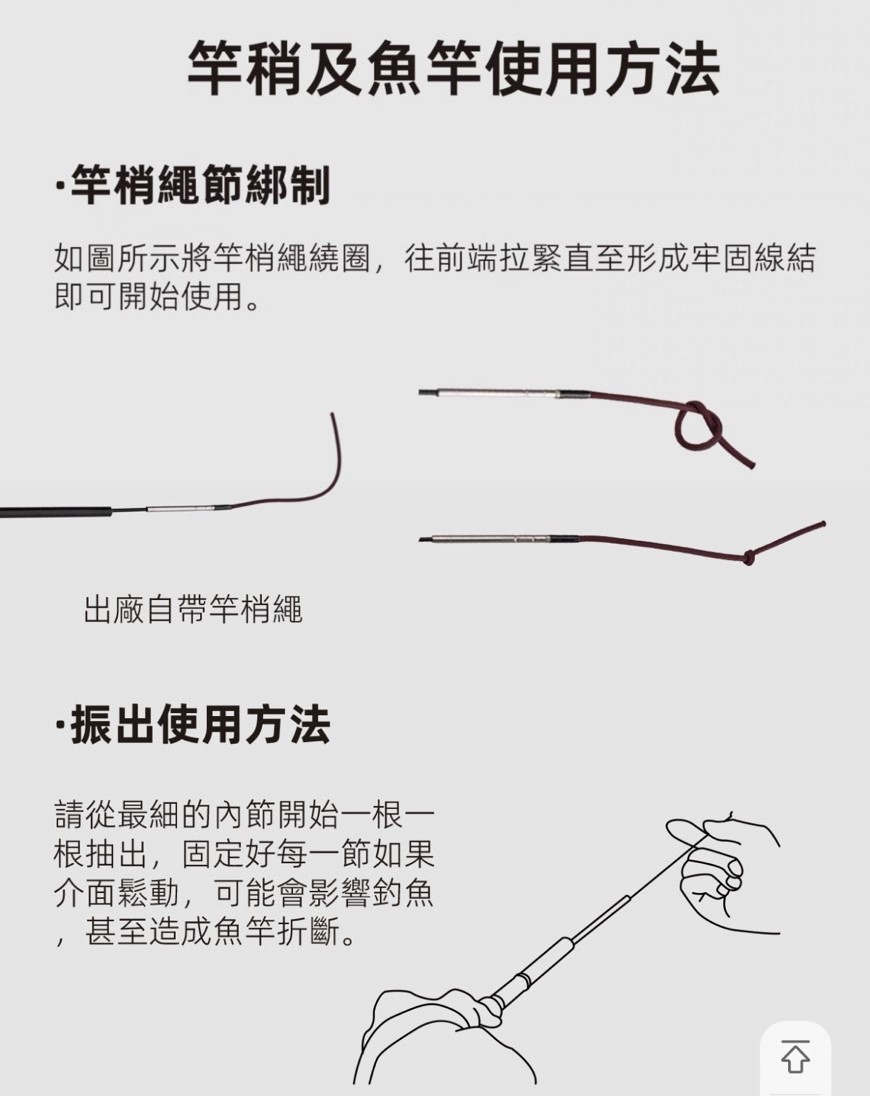 竿稍及魚竿使用方法

·竿梢繩節綁制

如圖所示將竿梢繩繞圈，往前端拉緊直至形成牢固線結即可開始使用。

出廠自帶竿梢繩

·振出使用方法

請從最細的內節開始一根一根抽出，固定好每一節如果介面鬆動，可能會影響釣魚，甚至造成魚竿折斷。