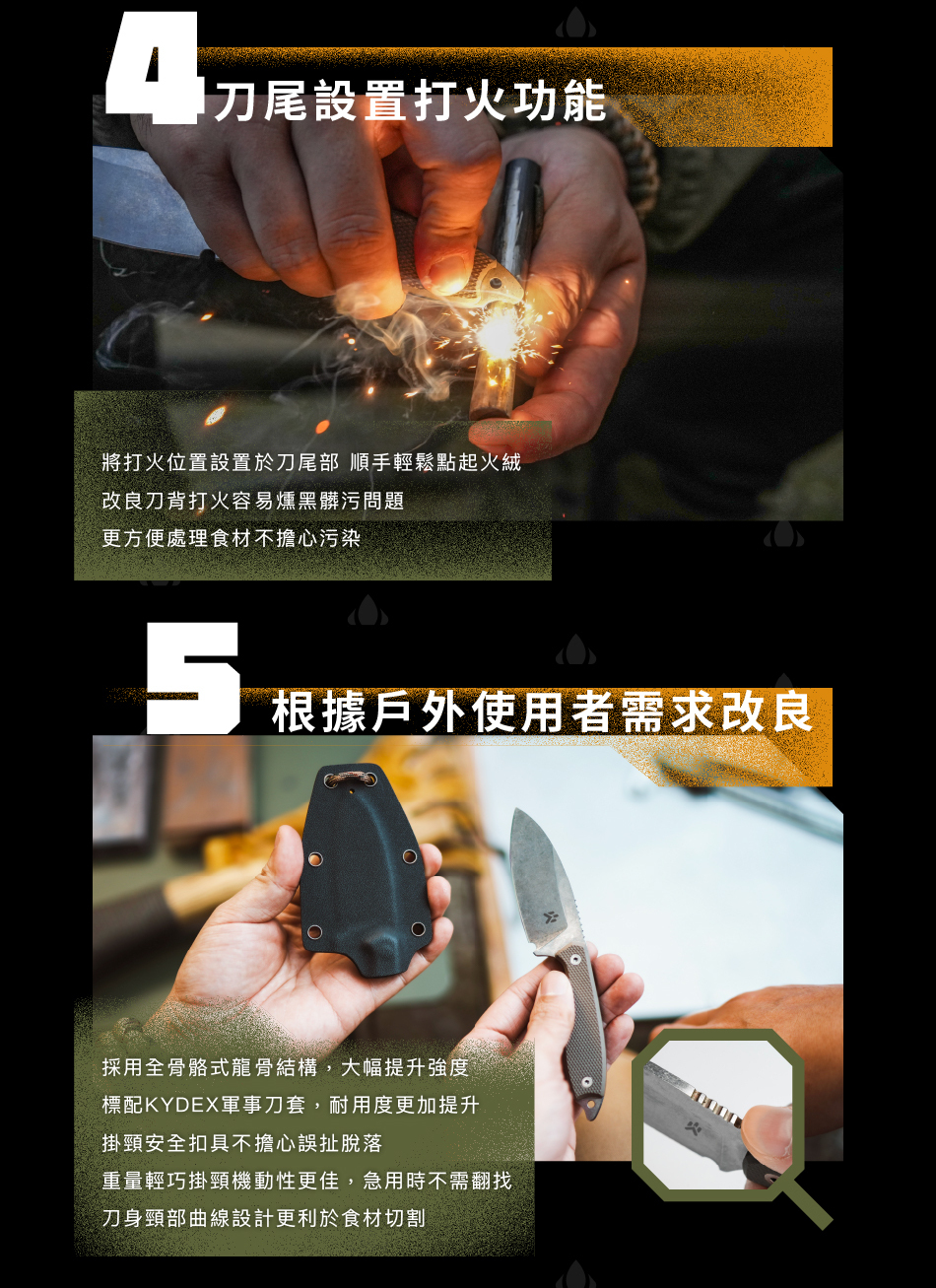 4 刀尾設置打火功能

將打火位置設置於刀尾部 順手輕鬆點起火絨
改良刀背打火容易燻黑髒污問題
更方便處理食材不擔心污染

5 根據戶外使用者需求改良

採用全骨骼式龍骨結構，大幅提升強度
標配KYDEX軍事刀套，耐用度更加提升
掛頸安全扣具不擔心誤扯脫落
重量輕巧掛頸機動性更佳，急用時不需翻找
刀身頸部曲線設計更利於食材切割