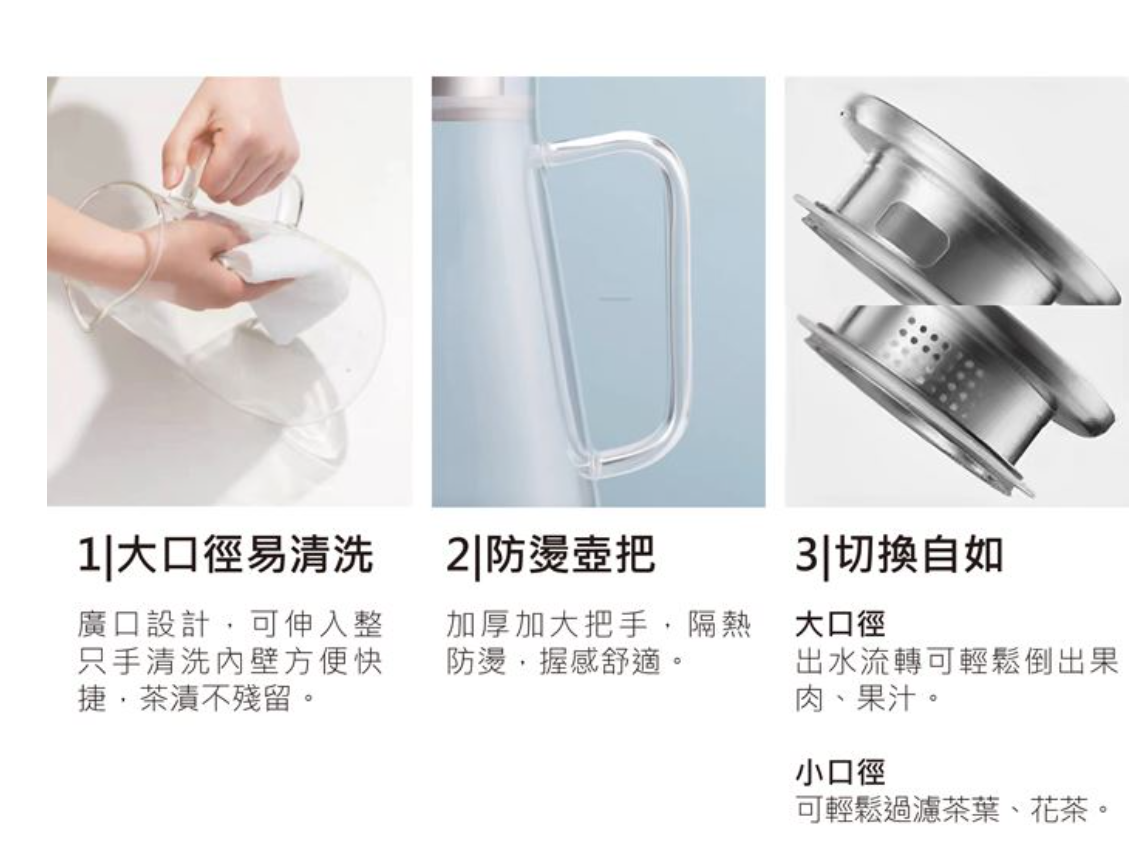 1|大口徑易清洗

廣口設計，可伸入整只手清洗內壁方便快捷，茶漬不殘留。

2|防燙壺把

加厚加大把手，隔熱防燙，握感舒適。

3|切換自如

大口徑
出水流轉可輕鬆倒出果肉、果汁。

小口徑
可輕鬆過濾茶葉、花茶。