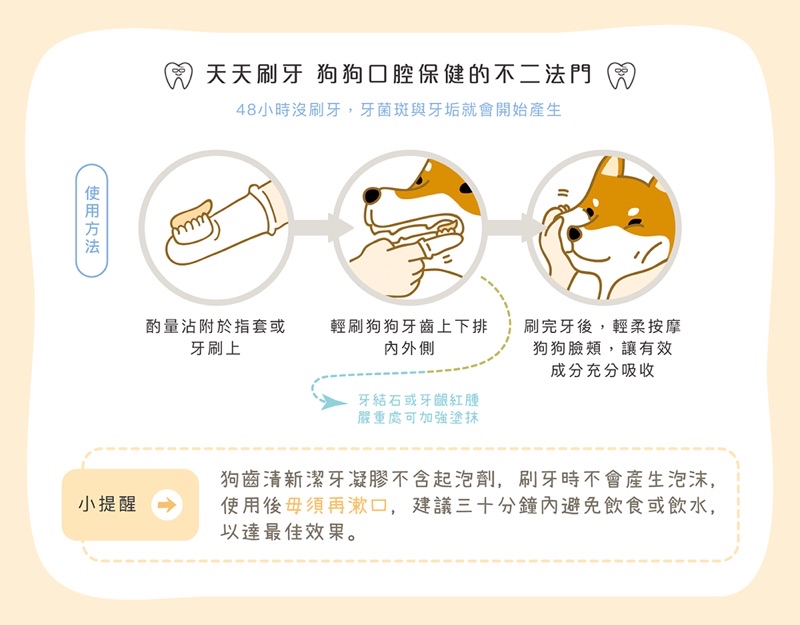 天天刷牙 狗狗口腔保健的不二法門

48小時沒刷牙，牙菌斑與牙垢就會開始產生

使用方法

酌量沾附於指套或牙刷上

輕刷狗狗牙齒上下排內外側

刷完牙後，輕柔按摩狗狗臉頰，讓有效成分充分吸收

牙結石或牙齦紅腫嚴重處可加強塗抹

小提醒

狗齒清新潔牙凝膠不含起泡劑，刷牙時不會產生泡沫，使用後毋須再漱口，建議三十分鐘內避免飲食或飲水，以達最佳效果。