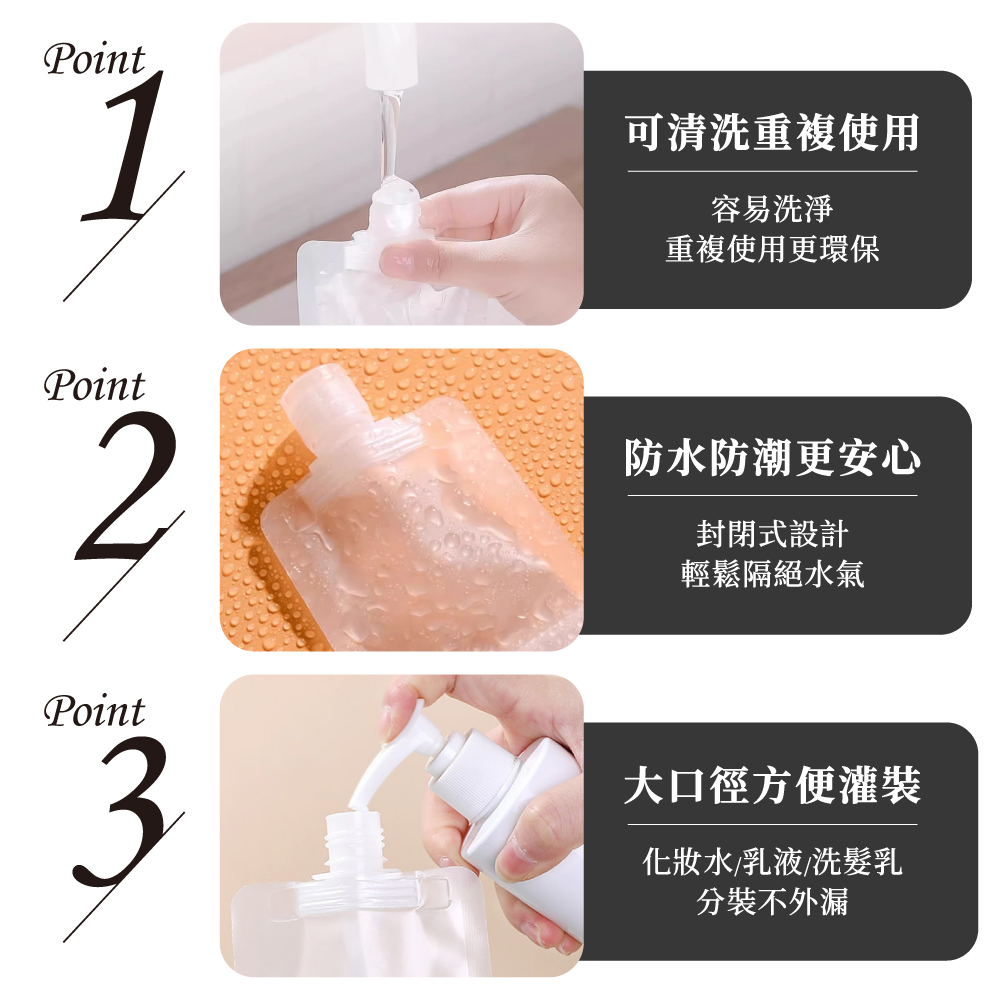 Point
1

可清洗重複使用

容易洗淨
重複使用更環保

Point
2

防水防潮更安心

封閉式設計
輕鬆隔絕水氣

Point
3

大口徑方便灌裝

化妝水/乳液/洗髮乳
分裝不外漏