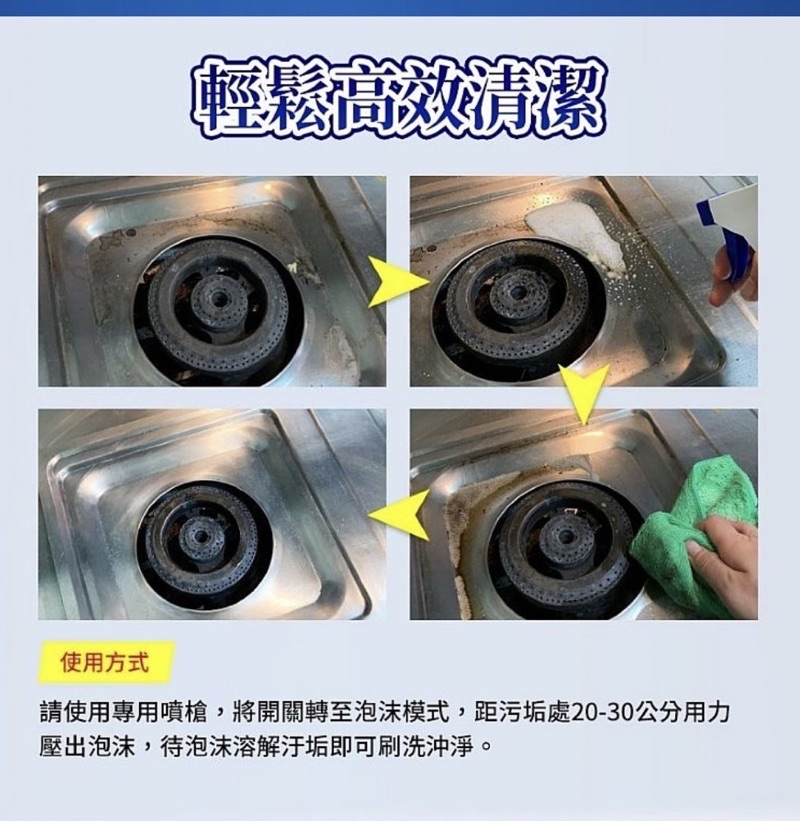 輕鬆高效清潔

使用方式

請使用專用噴槍，將開關轉至泡沫模式，距污垢處20-30公分用力壓出泡沫，待泡沫溶解汙垢即可刷洗沖淨。