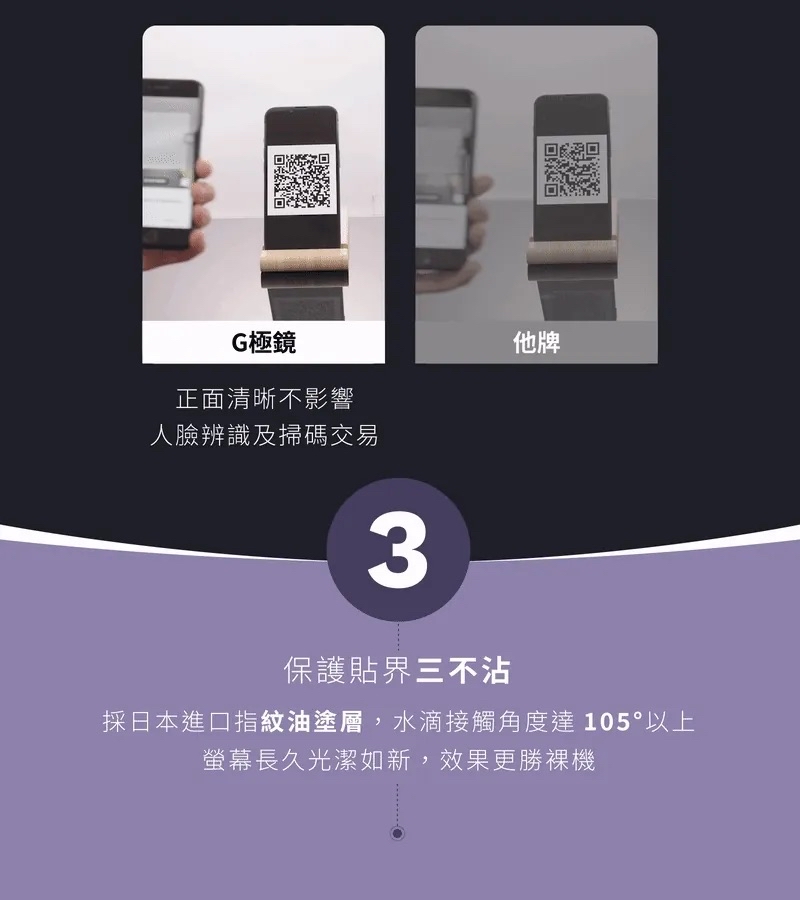 G極鏡

他牌

正面清晰不影響
人臉辨識及掃碼交易

3

保護貼界三不沾

採日本進口指紋油塗層，水滴接觸角度達 105°以上
螢幕長久光潔如新，效果更勝裸機