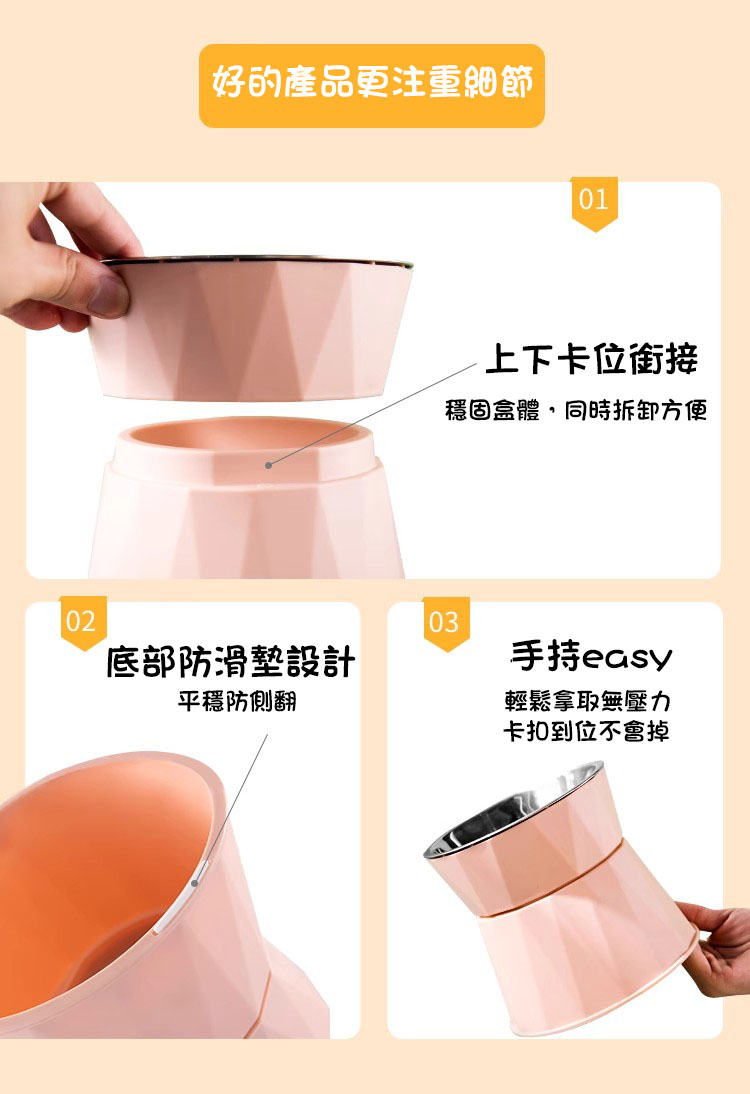 好的產品更注重細節

01

上下卡位銜接

穩固盒體，同時拆卸方便

02

底部防滑墊設計

平穩防側翻

03

手持easy

輕鬆拿取無壓力

卡扣到位不會掉